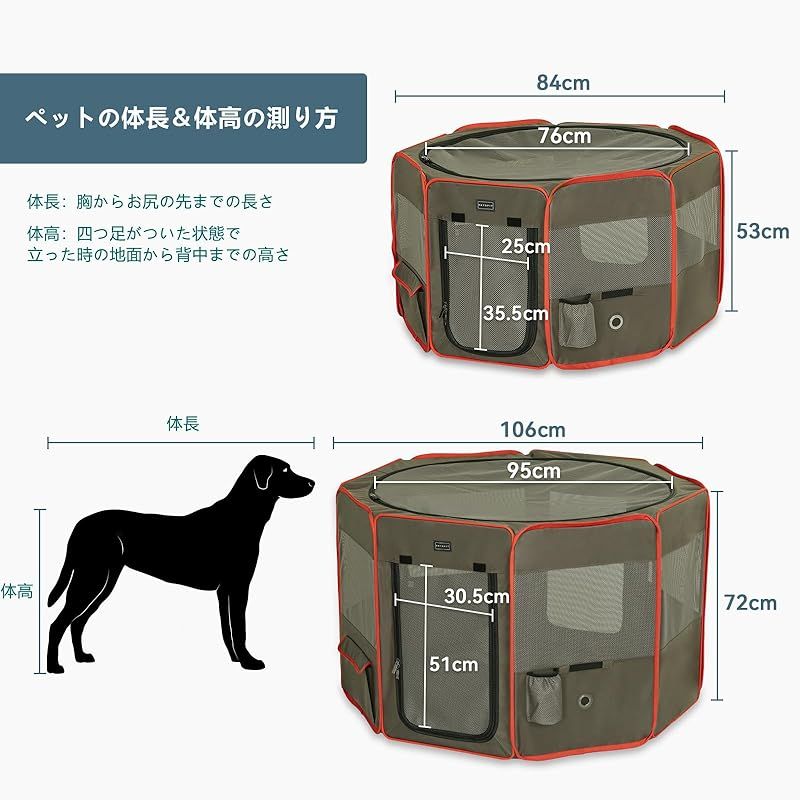 ペットの体長&体高の測り方

体長：胸からお尻の先までの長さ

体高：四つ足がついた状態で立った時の地面から背中までの高さ

84cm

76cm

53cm

25cm

35.5cm

体長

体高

106cm

95cm

72cm

30.5cm

51cm