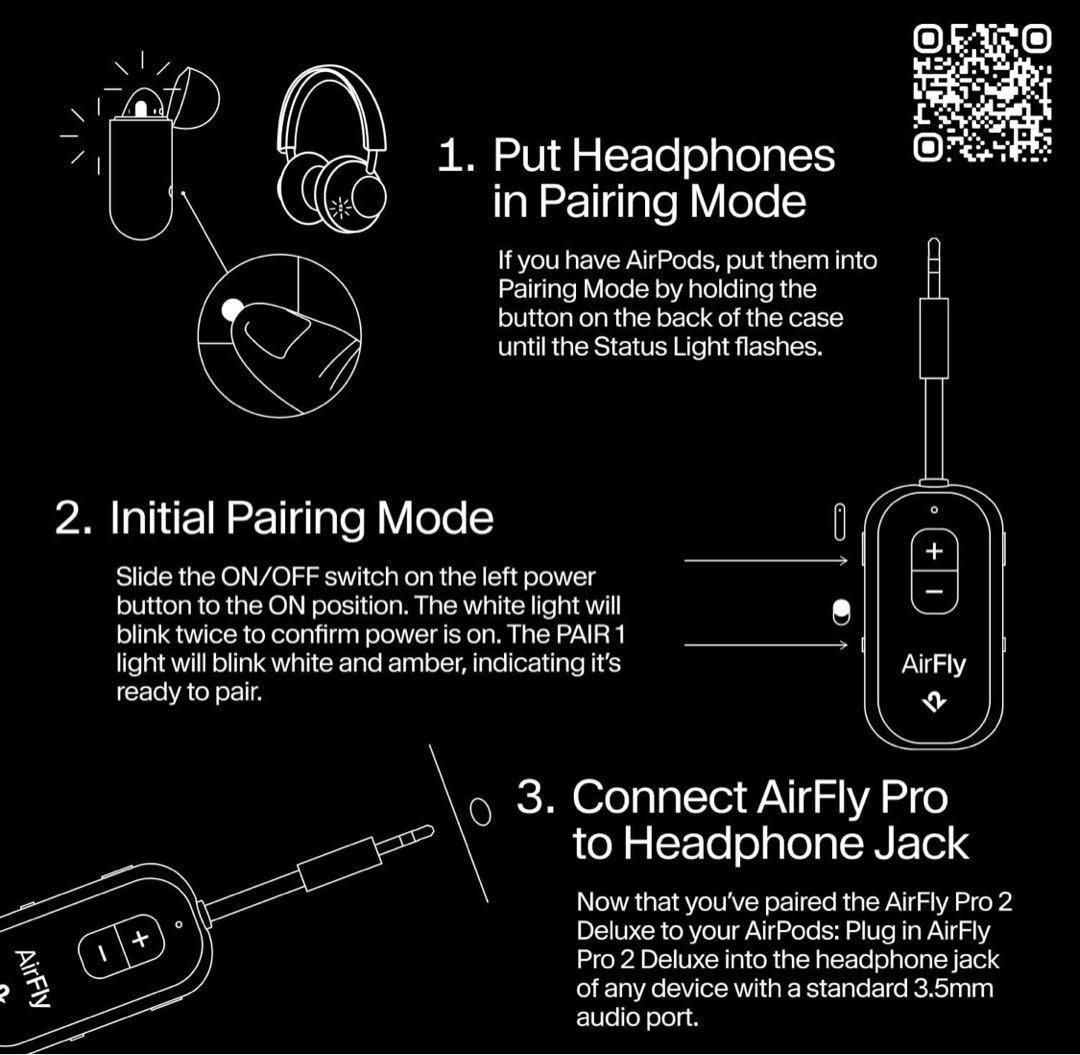 1. Put Headphones in Pairing Mode

If you have AirPods, put them into Pairing Mode by holding the button on the back of the case until the Status Light flashes.

2. Initial Pairing Mode

Slide the ON/OFF switch on the left power button to the ON position. The white light will blink twice to confirm power is on. The PAIR 1 light will blink white and amber, indicating it's ready to pair.

+
−
AirFly

3. Connect AirFly Pro to Headphone Jack

Now that you've paired the AirFly Pro 2 Deluxe to your AirPods: Plug in AirFly Pro 2 Deluxe into the headphone jack of any device with a standard 3.5mm audio port.

−
+
AirFly