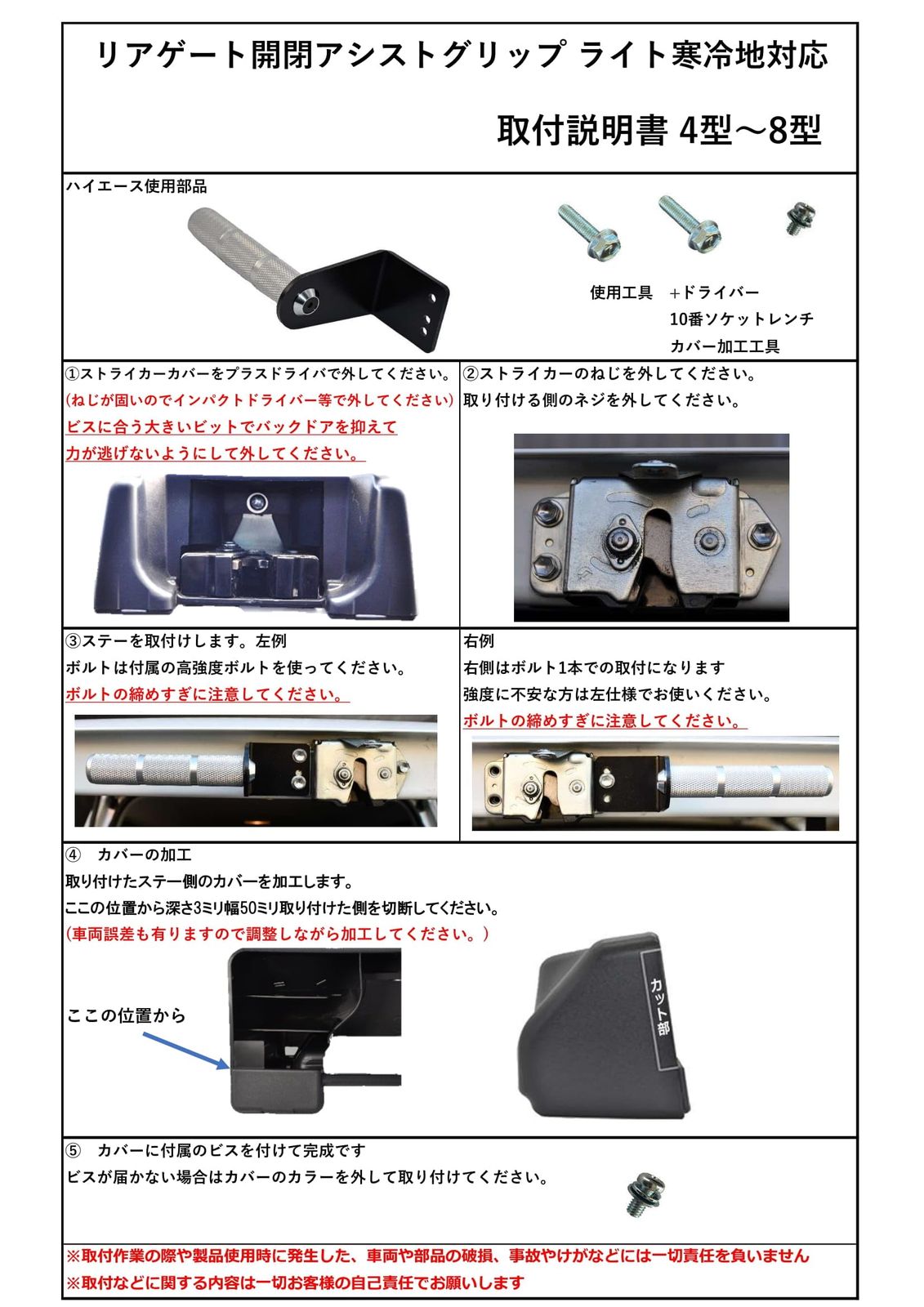 リアゲート開閉アシストグリップ ライト寒冷地対応

取付説明書 4型～8型

ハイエース使用部品

使用工具 ＋ドライバー
10番ソケットレンチ
カバー加工工具

①ストライカーカバーをプラスドライバで外してください。
(ねじが固いのでインパクトドライバー等で外してください)
ビスに合う大きいビットでバックドアを抑えて
力が逃げないようにして外してください。

②ストライカーのねじを外してください。
取り付ける側のネジを外してください。

③ステーを取付けします。左例
ボルトは付属の高強度ボルトを使ってください。
ボルトの締めすぎに注意してください。

右例
右側はボルト1本での取付になります
強度に不安な方は左仕様でお使いください。
ボルトの締めすぎに注意してください。

④ カバーの加工
取り付けたステー側のカバーを加工します。
ここの位置から深さ3ミリ幅50ミリ取り付けた側を切断してください。
(車両誤差も有りますので調整しながら加工してください。)

ここの位置から

カット部

⑤ カバーに付属のビスを付けて完成です
ビスが届かない場合はカバーのカラーを外して取り付けてください。

※取付作業の際や製品使用時に発生した、車両や部品の破損、事故やけがなどには一切責任を負いません
※取付などに関する内容は一切お客様の自己責任でお願いします