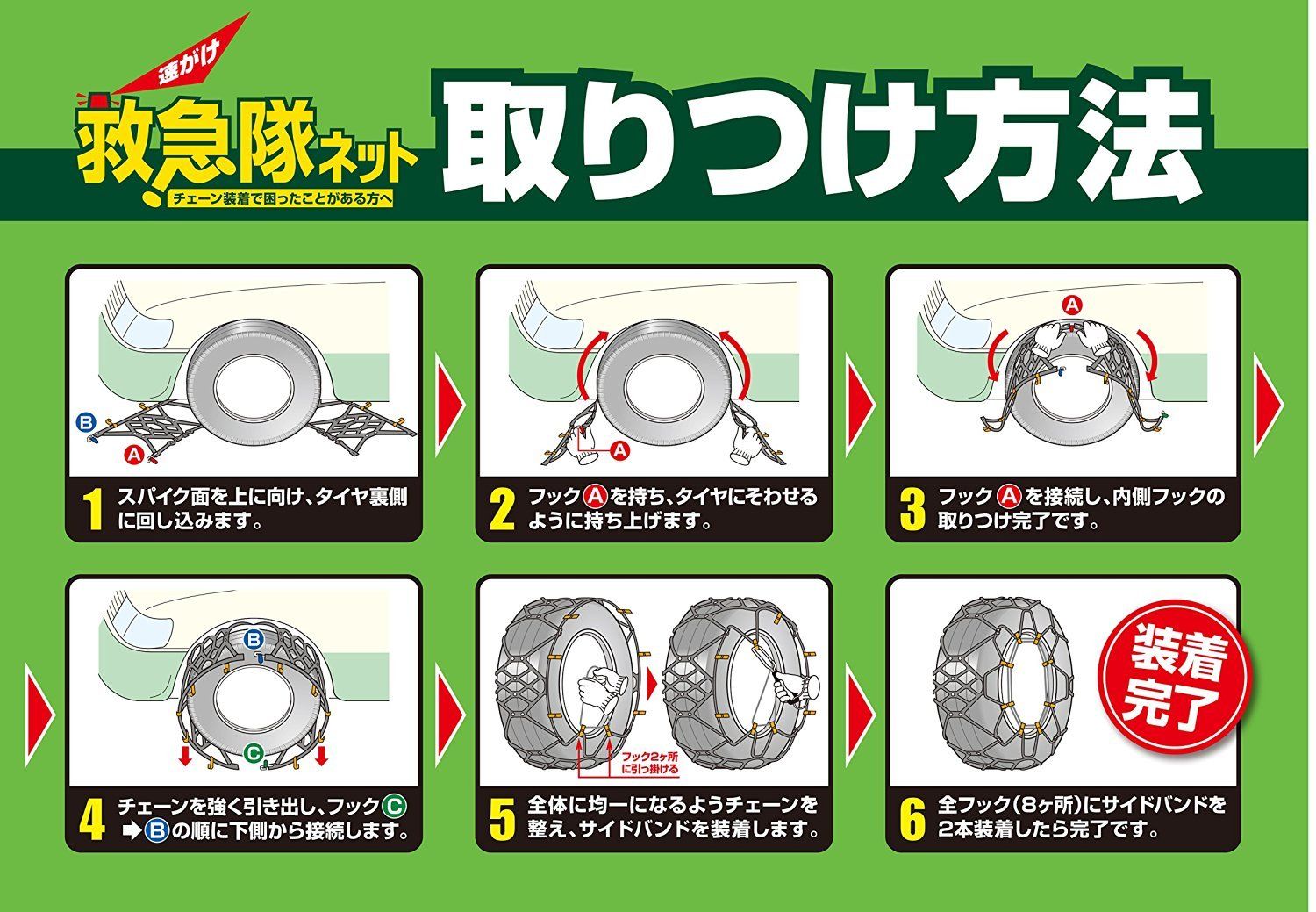 速がけ
救急隊ネット
チェーン装着で困ったことがある方へ
取りつけ方法

B
A
1 スパイク面を上に向け、タイヤ裏側に回し込みます。

A
2 フックAを持ち、タイヤにそわせるように持ち上げます。

A
3 フックAを接続し、内側フックの取りつけ完了です。

B
C
4 チェーンを強く引き出し、フックC➡Bの順に下側から接続します。

フック2ヶ所に引っ掛ける
5 全体に均一になるようチェーンを整え、サイドバンドを装着します。

装着完了
6 全フック(8ヶ所)にサイドバンドを2本装着したら完了です。