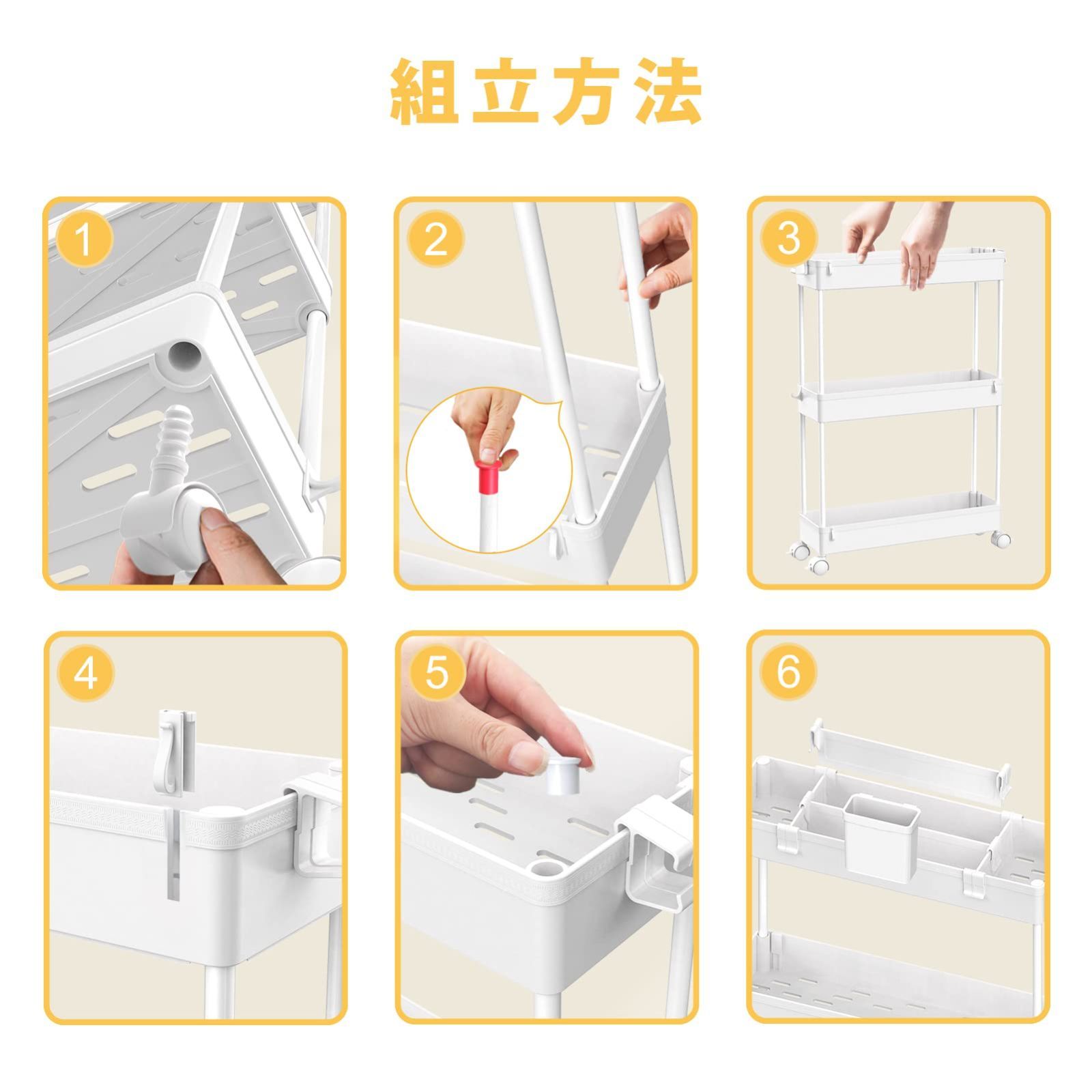 組立方法

1

2

3

4

5

6