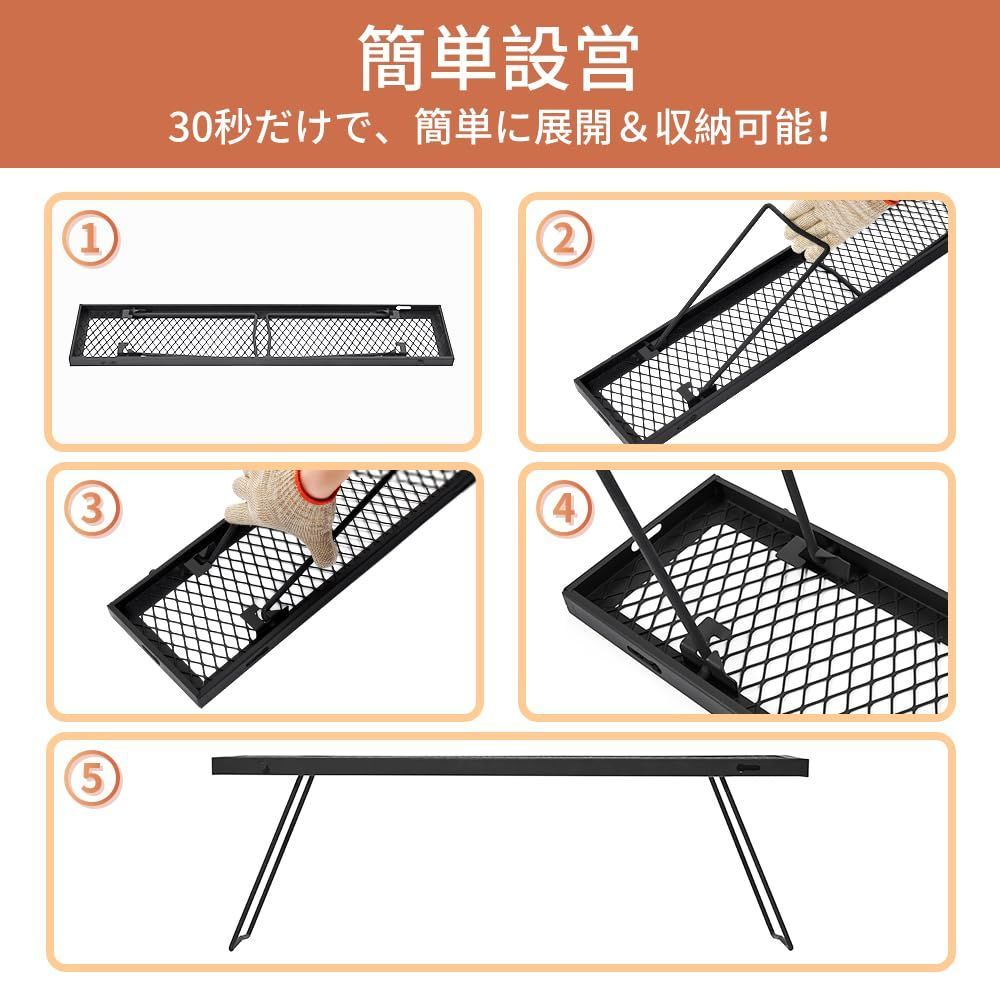 簡単設営

30秒だけで、簡単に展開＆収納可能！

①

②

③

④

⑤