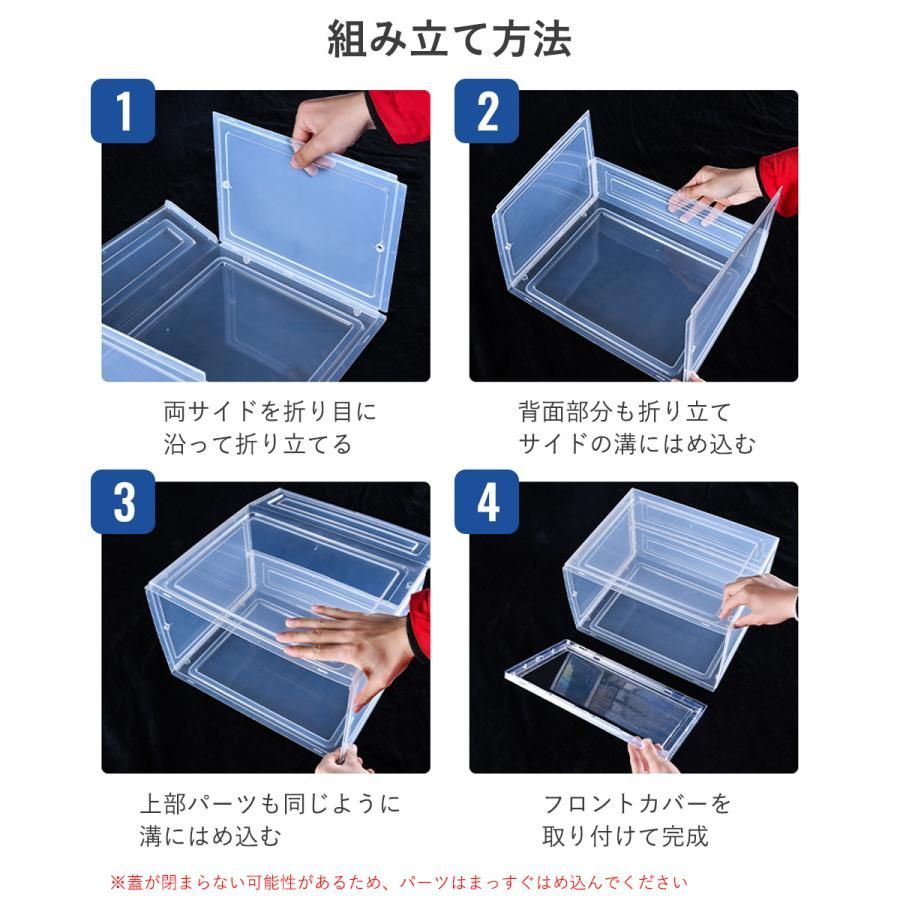 組み立て方法

1

両サイドを折り目に沿って折り立てる

2

背面部分も折り立てサイドの溝にはめ込む

3

上部パーツも同じように溝にはめ込む

4

フロントカバーを取り付けて完成

※蓋が閉まらない可能性があるため、パーツはまっすぐはめ込んでください