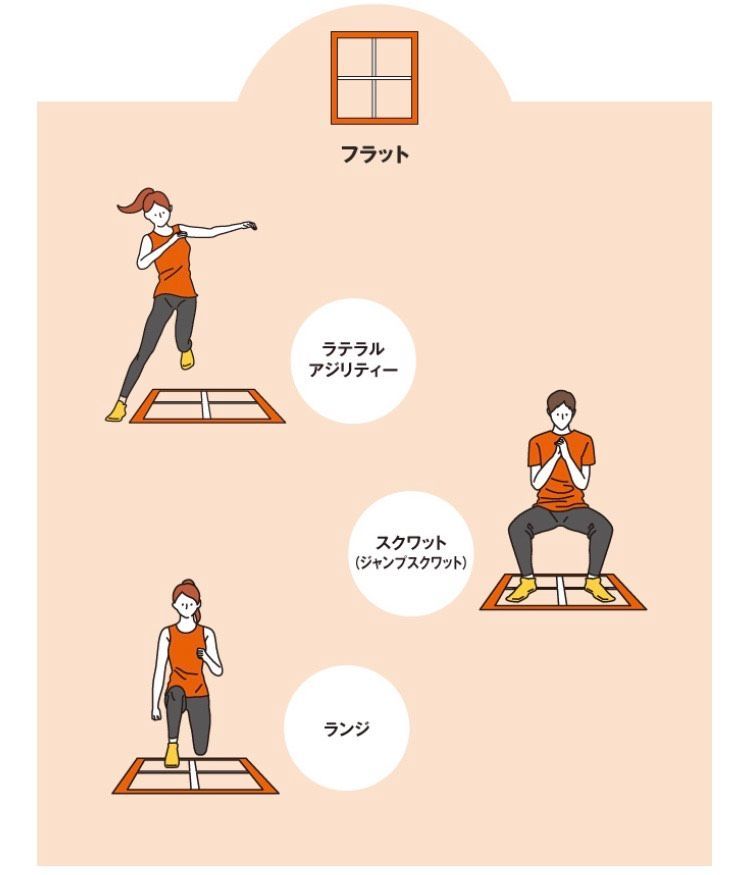 フラット

ラテラル
アジリティー

スクワット
（ジャンプスクワット）

ランジ