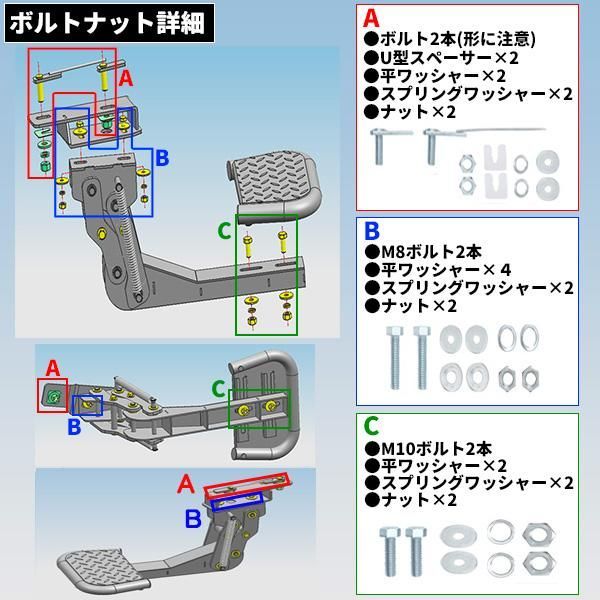 ボルトナット詳細

A
B
C

A
B
C

A
B

A
●ボルト2本(形に注意)
●U型スペーサー×2
●平ワッシャー×2
●スプリングワッシャー×2
●ナット×2

B
●M8ボルト2本
●平ワッシャー× 4
●スプリングワッシャー×2
●ナット×2

C
●M10ボルト2本
●平ワッシャー×2
●スプリングワッシャー×2
●ナット×2