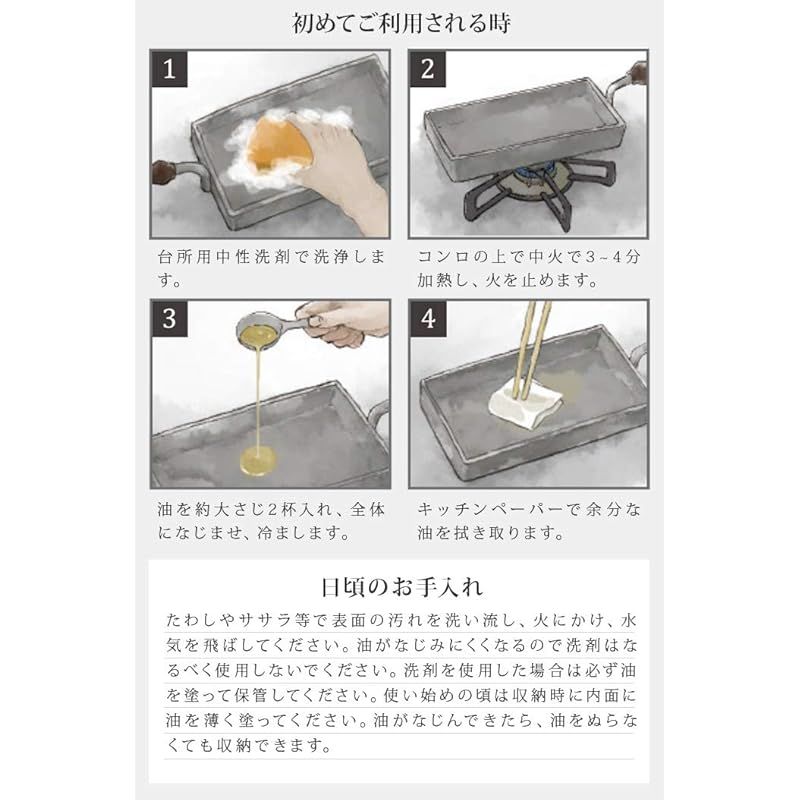 初めてご利用される時

1

台所用中性洗剤で洗浄します。

2

コンロの上で中火で3~4分加熱し、火を止めます。

3

油を約大さじ2杯入れ、全体になじませ、冷まします。

4

キッチンペーパーで余分な油を拭き取ります。

日頃のお手入れ

たわしやササラ等で表面の汚れを洗い流し、火にかけ、水気を飛ばしてください。油がなじみにくくなるので洗剤はなるべく使用しないでください。洗剤を使用した場合は必ず油を塗って保管してください。使い始めの頃は収納時に内面に油を薄く塗ってください。油がなじんできたら、油をぬらなくても収納できます。