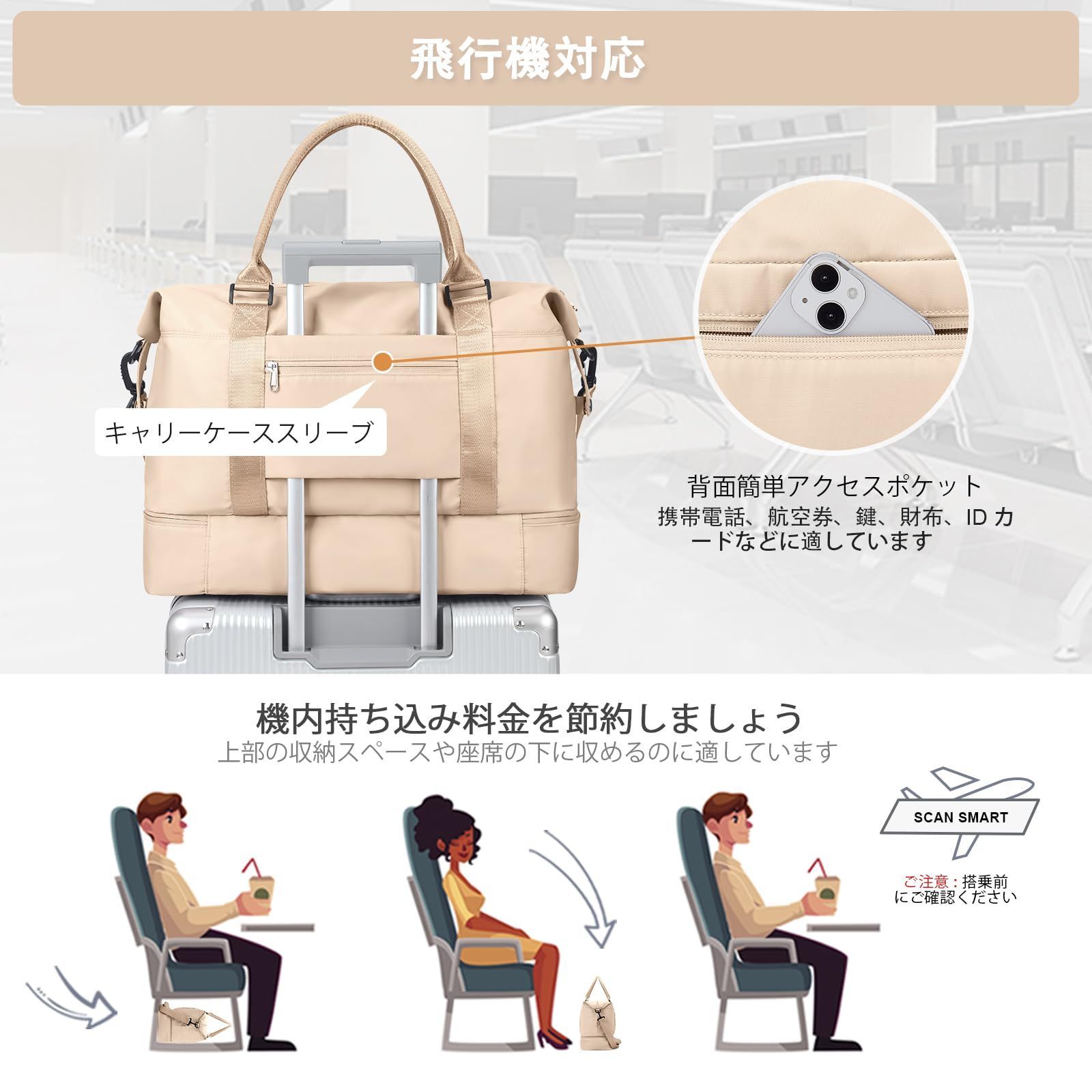 飛行機対応

キャリーケーススリーブ

背面簡単アクセスポケット
携帯電話、航空券、鍵、財布、ID カードなどに適しています

機内持ち込み料金を節約しましょう
上部の収納スペースや座席の下に収めるのに適しています

SCAN SMART

ご注意：搭乗前にご確認ください