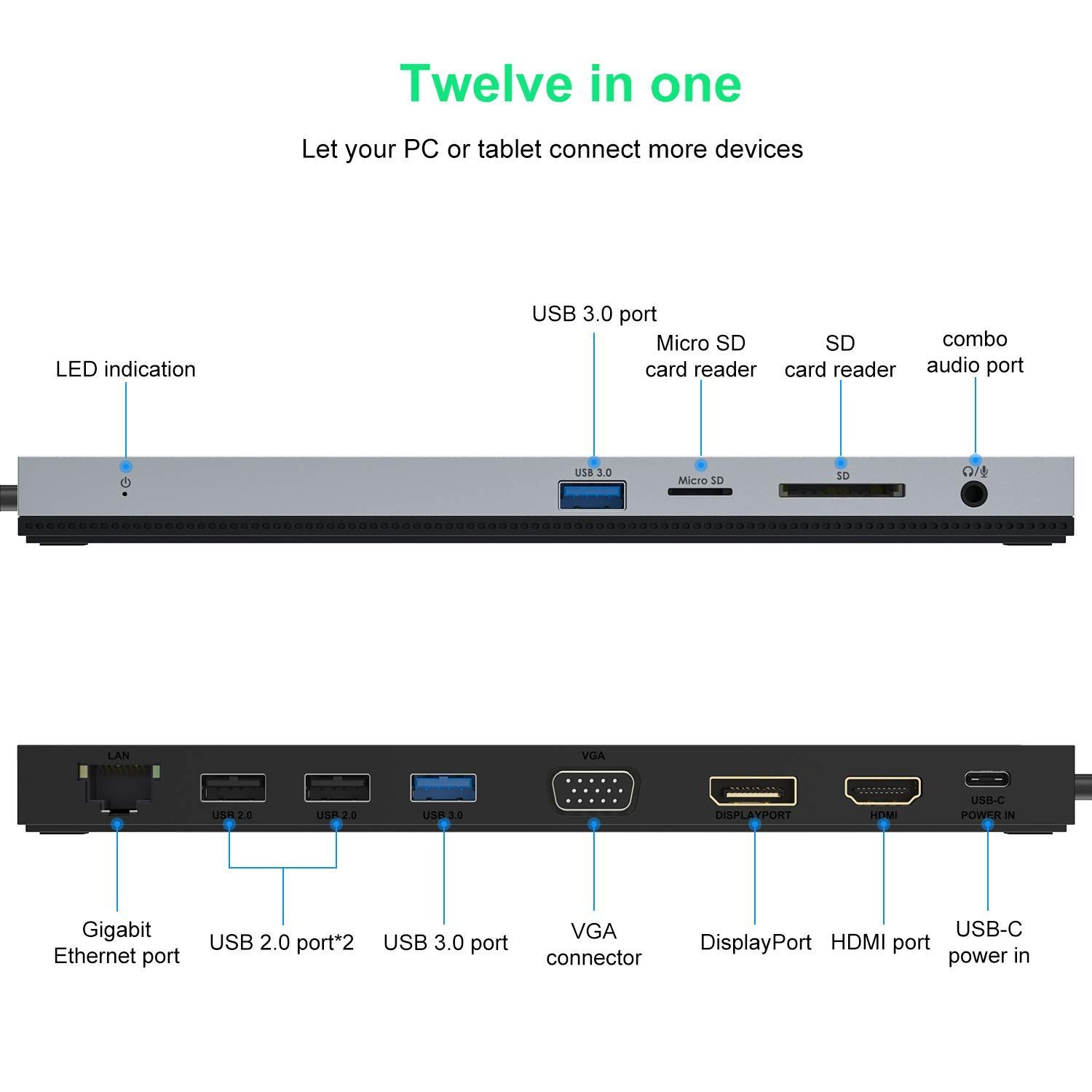 Twelve in one

Let your PC or tablet connect more devices

LED indication

USB 3.0 port

Micro SD card reader

SD card reader

combo audio port

USB 3.0

Micro SD

SD

LAN

USB 2.0

USB 2.0

USB 3.0

VGA

DISPLAYPORT

HDMI

USB-C POWER IN

Gigabit Ethernet port

USB 2.0 port*2

USB 3.0 port

VGA connector

DisplayPort

HDMI port

USB-C power in