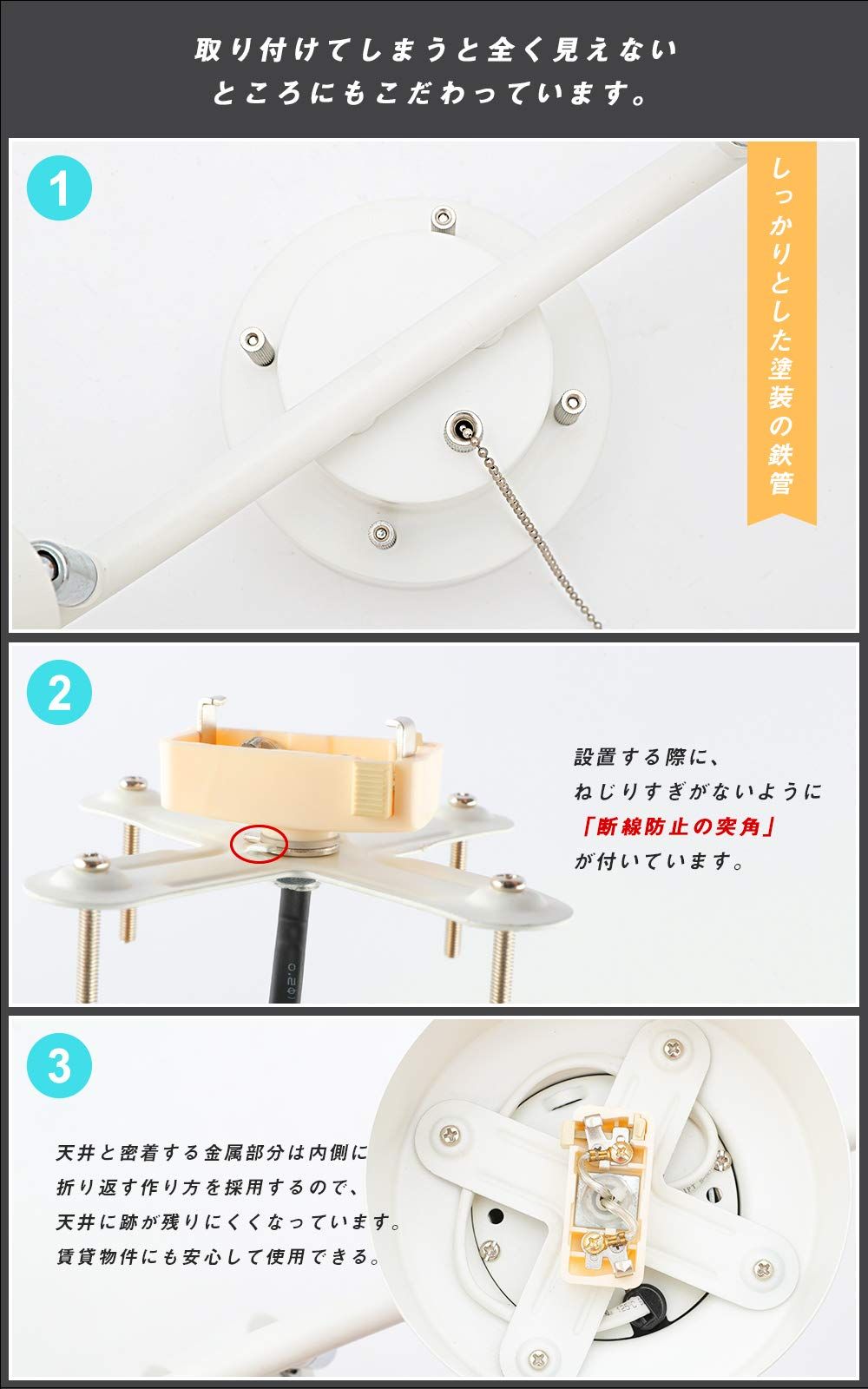 取り付けてしまうと全く見えない
ところにもこだわっています。

1

しっかりとした塗装の鉄管

2

設置する際に、
ねじりすぎがないように
「断線防止の突角」
が付いています。

3

天井と密着する金属部分は内側に
折り返す作り方を採用するので、
天井に跡が残りにくくなっています。
賃貸物件にも安心して使用できる。