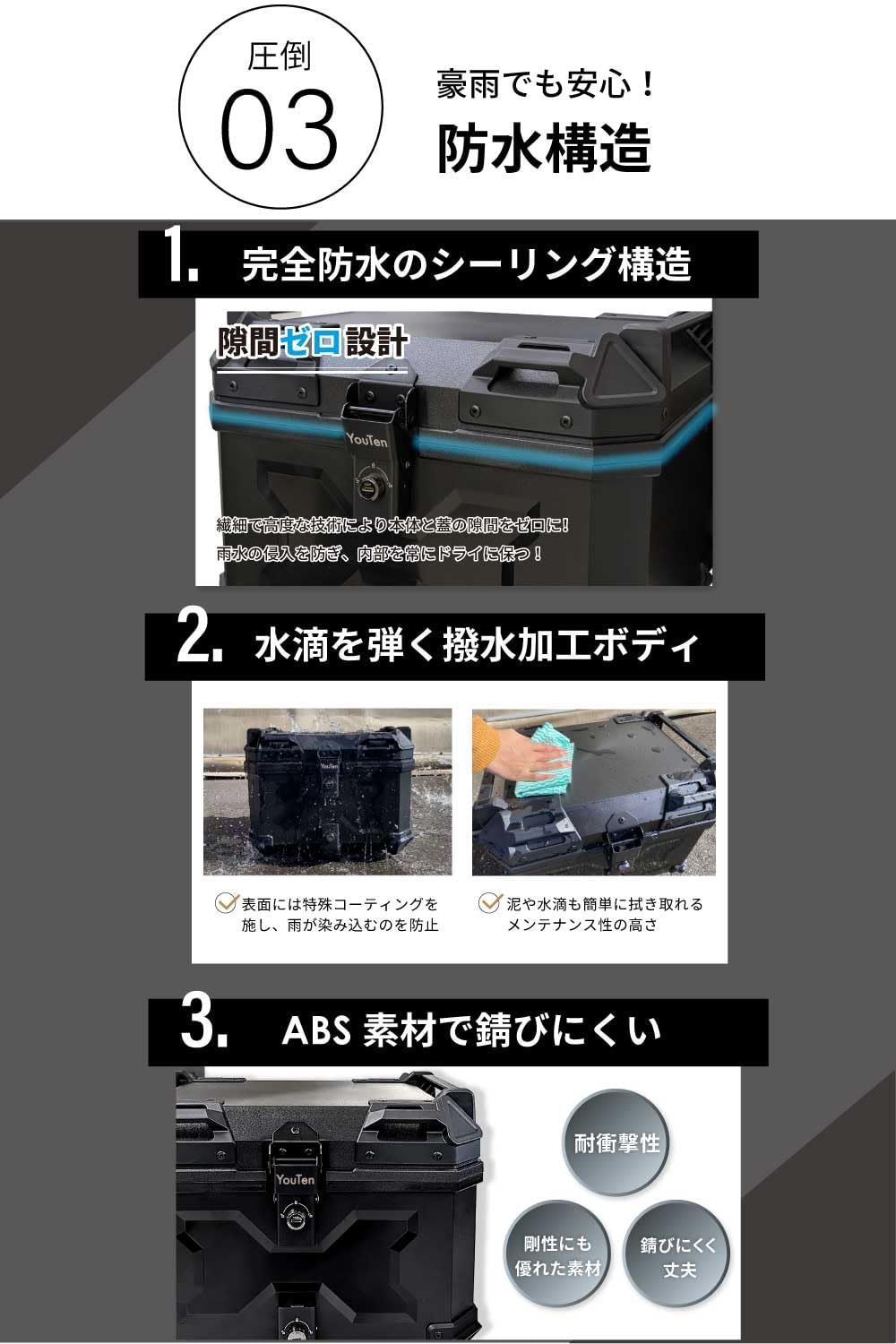 圧倒
03

豪雨でも安心！
防水構造

1. 完全防水のシーリング構造

隙間ゼロ設計

YouTen

繊細で高度な技術により本体と蓋の隙間をゼロに！
雨水の侵入を防ぎ、内部を常にドライに保つ！

2. 水滴を弾く撥水加工ボディ

YouTen

表面には特殊コーティングを施し、雨が染み込むのを防止

泥や水滴も簡単に拭き取れるメンテナンス性の高さ

3. ABS 素材で錆びにくい

YouTen

耐衝撃性

剛性にも優れた素材

錆びにくく丈夫