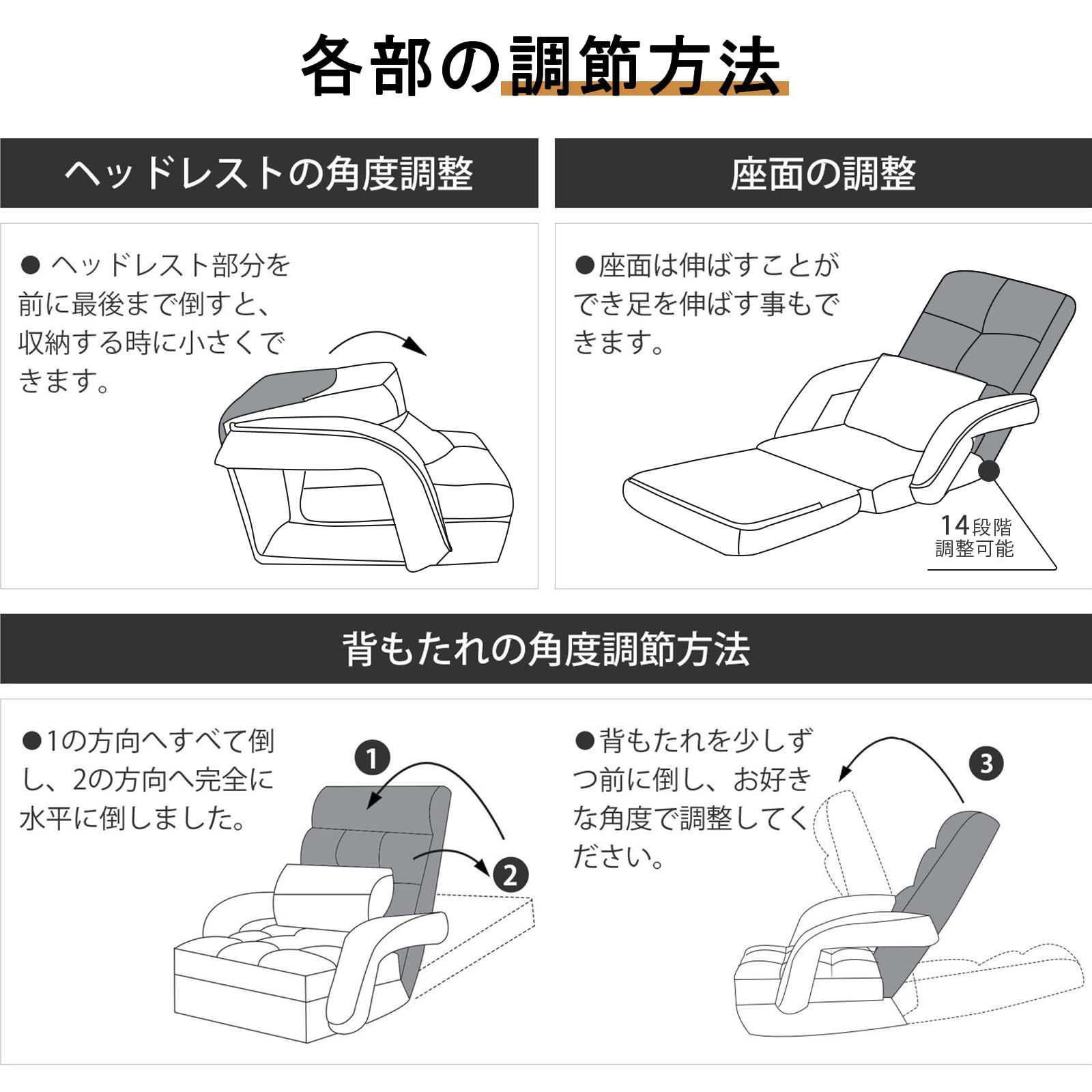 各部の調節方法

ヘッドレストの角度調整

● ヘッドレスト部分を前に最後まで倒すと、収納する時に小さくできます。

座面の調整

●座面は伸ばすことができ足を伸ばす事もできます。

14段階
調整可能

背もたれの角度調節方法

●1の方向へすべて倒し、2の方向へ完全に水平に倒しました。

1

2

●背もたれを少しずつ前に倒し、お好きな角度で調整してください。

3