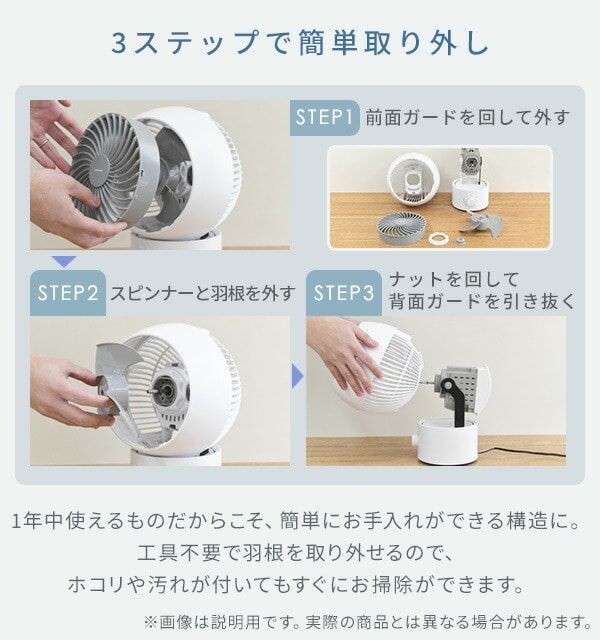 3ステップで簡単取り外し

STEP1 前面ガードを回して外す

STEP2 スピンナーと羽根を外す

STEP3 ナットを回して背面ガードを引き抜く

1年中使えるものだからこそ、簡単にお手入れができる構造に。
工具不要で羽根を取り外せるので、
ホコリや汚れが付いてもすぐにお掃除ができます。

※画像は説明用です。実際の商品とは異なる場合があります。