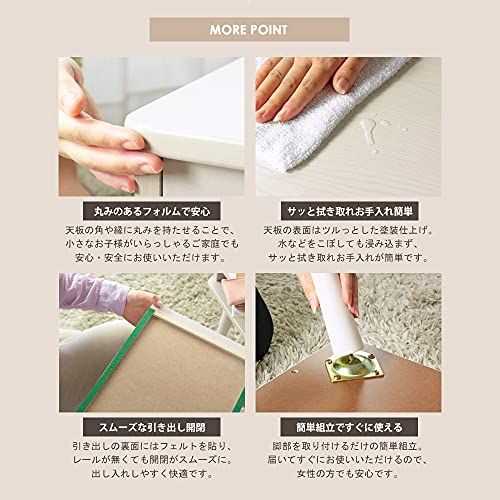 MORE POINT

丸みのあるフォルムで安心

天板の角や縁に丸みを持たせることで、小さなお子様がいらっしゃるご家庭でも安心・安全にお使いいただけます。

サッと拭き取れお手入れ簡単

天板の表面はツルっとした塗装仕上げ。水などをこぼしても浸み込まず、サッと拭き取れお手入れが簡単です。

スムーズな引き出し開閉

引き出しの裏面にはフェルトを貼り、レールが無くても開閉がスムーズに。出し入れしやすく快適です。

簡単組立ですぐに使える

脚部を取り付けるだけの簡単組立。届いてすぐにお使いいただけるので、女性の方でも安心です。