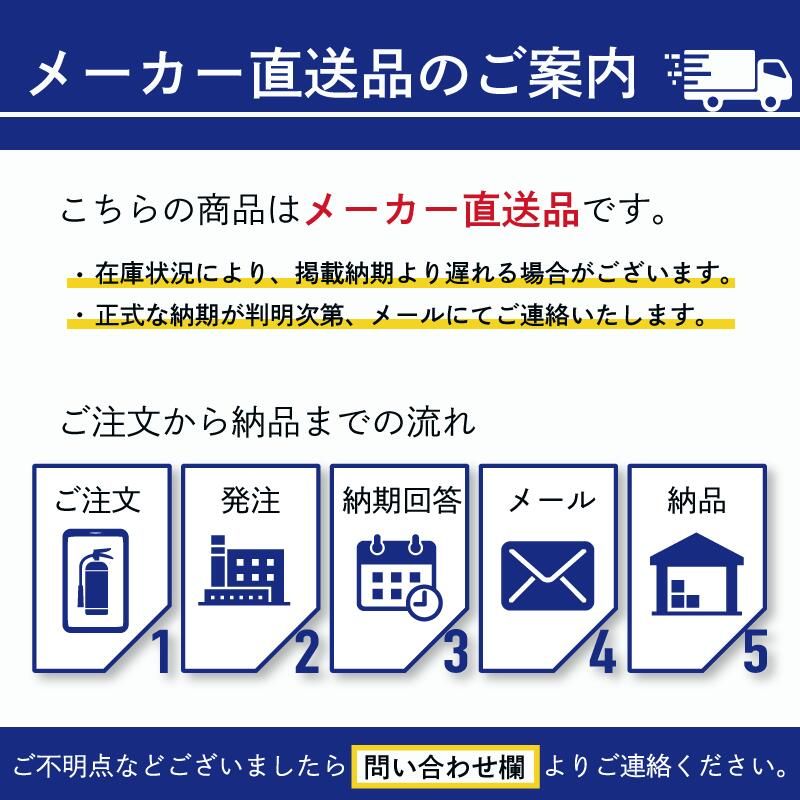 メーカー直送品のご案内

こちらの商品はメーカー直送品です。

・在庫状況により、掲載納期より遅れる場合がございます。
・正式な納期が判明次第、メールにてご連絡いたします。

ご注文から納品までの流れ

ご注文 1

発注 2

納期回答 3

メール 4

納品 5

ご不明点などございましたら 問い合わせ欄 よりご連絡ください。