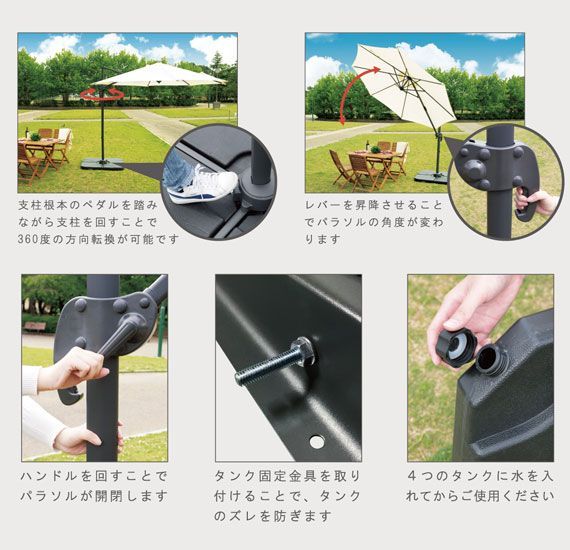 支柱根本のペダルを踏みながら支柱を回すことで360度の方向転換が可能です

レバーを昇降させることでパラソルの角度が変わります

ハンドルを回すことでパラソルが開閉します

タンク固定金具を取り付けることで、タンクのズレを防ぎます

4つのタンクに水を入れてからご使用ください