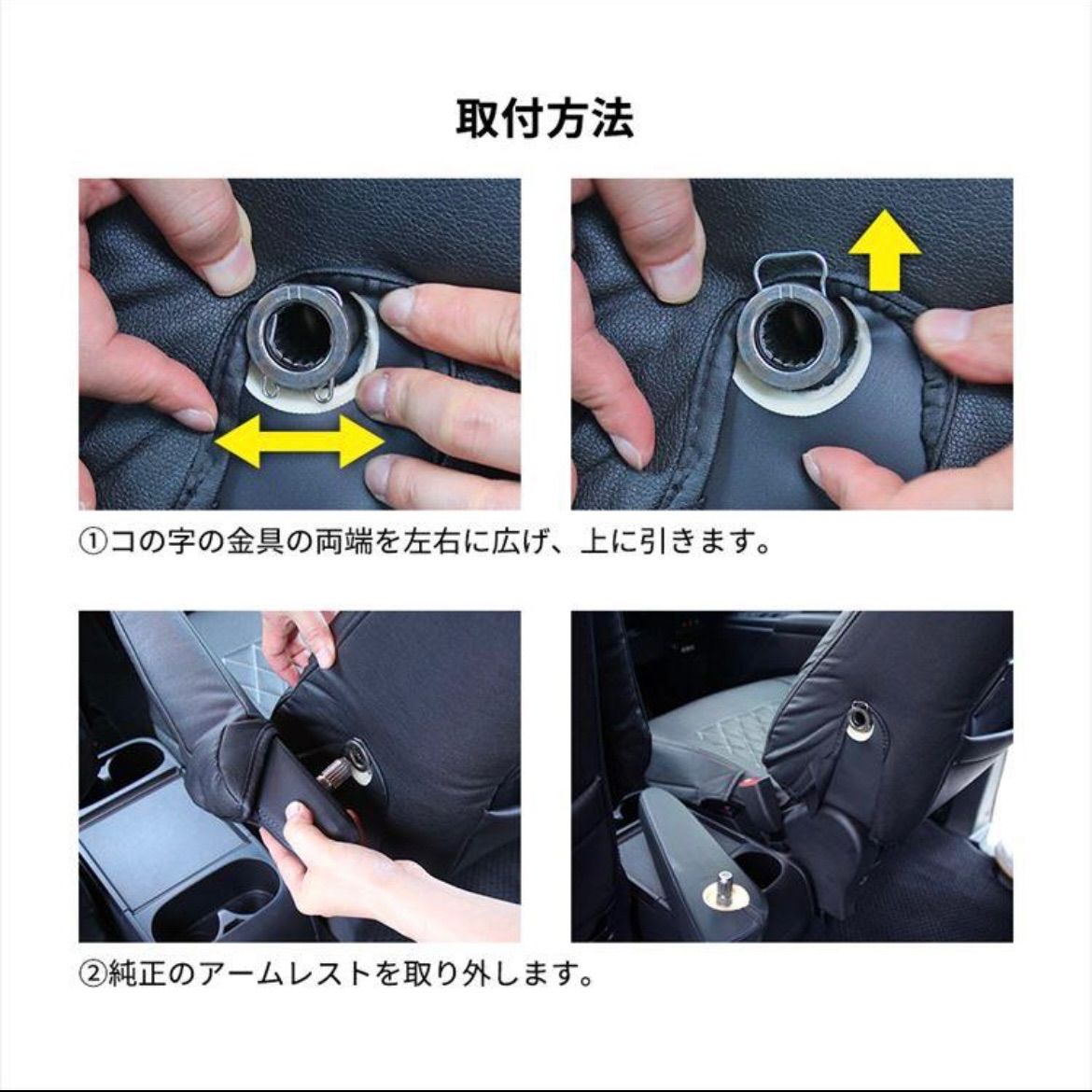 取付方法

①コの字の金具の両端を左右に広げ、上に引きます。

②純正のアームレストを取り外します。