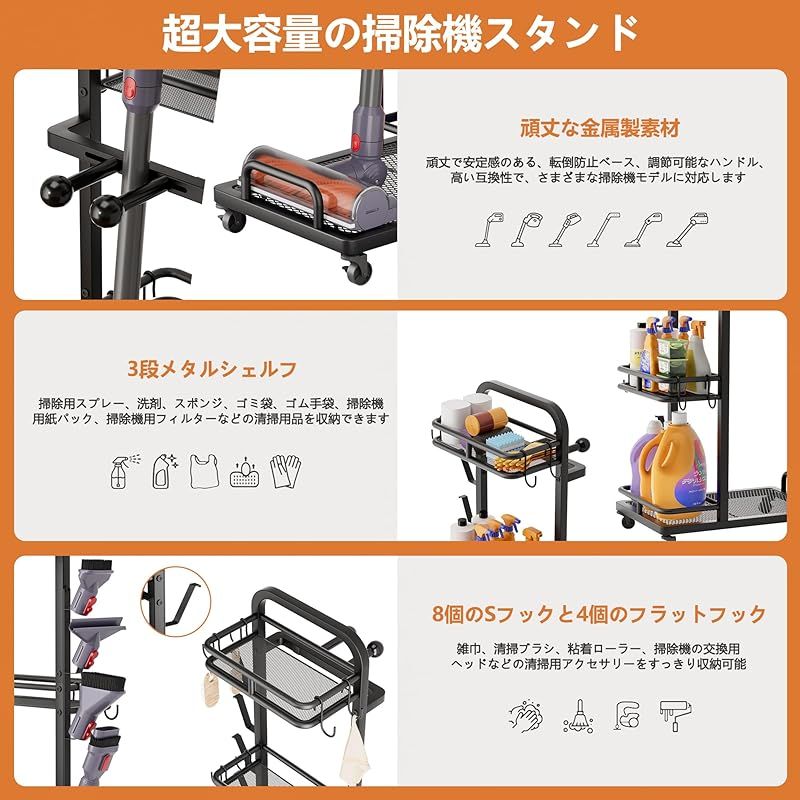 超大容量の掃除機スタンド

頑丈な金属製素材

頑丈で安定感のある、転倒防止ベース、調節可能なハンドル、高い互換性で、さまざまな掃除機モデルに対応します

3段メタルシェルフ

掃除用スプレー、洗剤、スポンジ、ゴミ袋、ゴム手袋、掃除機用紙パック、掃除機用フィルターなどの清掃用品を収納できます

8個のSフックと4個のフラットフック

雑巾、清掃ブラシ、粘着ローラー、掃除機の交換用ヘッドなどの清掃用アクセサリーをすっきり収納可能