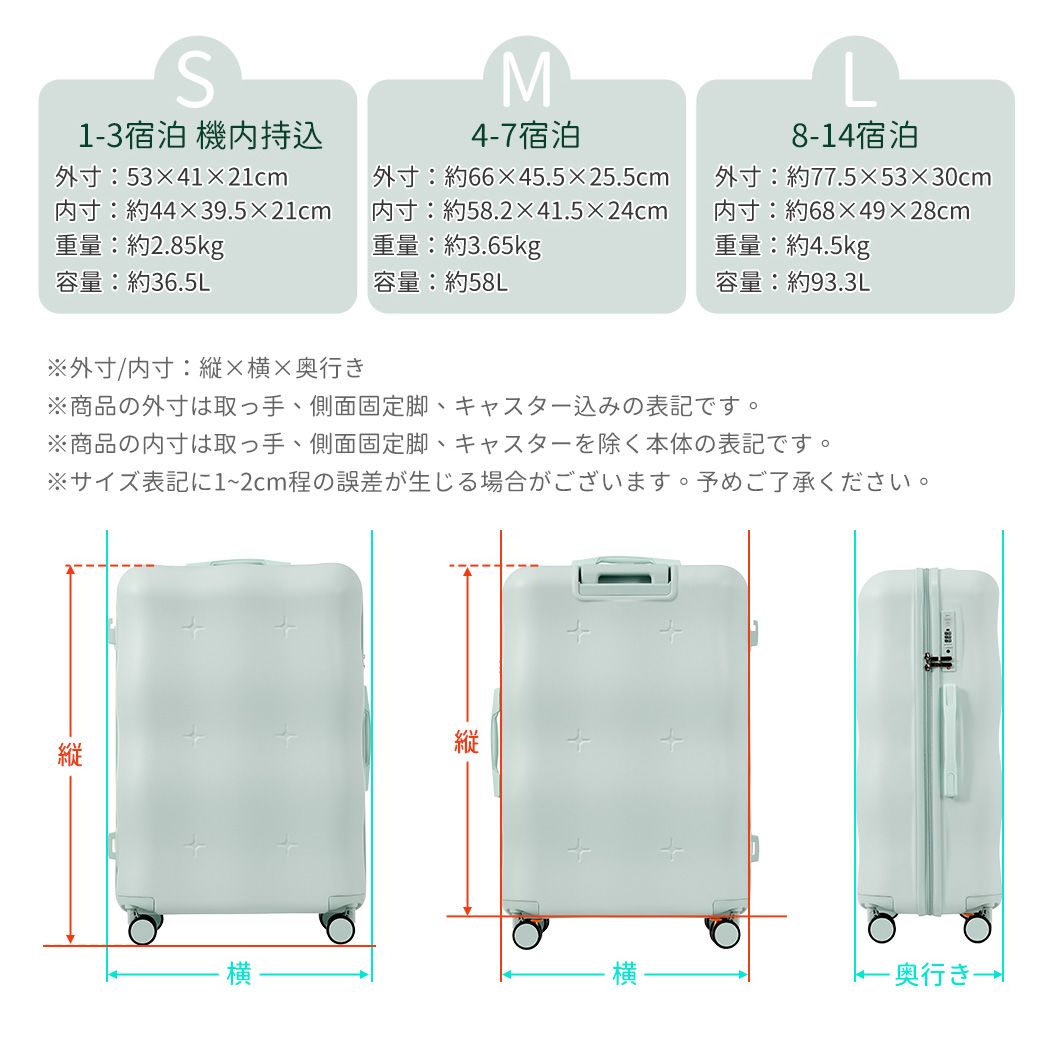 S
1-3宿泊 機内持込
外寸：53×41×21cm
内寸：約44×39.5×21cm
重量：約2.85kg
容量：約36.5L

M
4-7宿泊
外寸：約66×45.5×25.5cm
内寸：約58.2×41.5×24cm
重量：約3.65kg
容量：約58L

L
8-14宿泊
外寸：約77.5×53×30cm
内寸：約68×49×28cm
重量：約4.5kg
容量：約93.3L

※外寸/内寸：縦×横×奥行き
※商品の外寸は取っ手、側面固定脚、キャスター込みの表記です。
※商品の内寸は取っ手、側面固定脚、キャスターを除く本体の表記です。
※サイズ表記に1~2cm程の誤差が生じる場合がございます。予めご了承ください。

縦
横
縦
横
奥行き