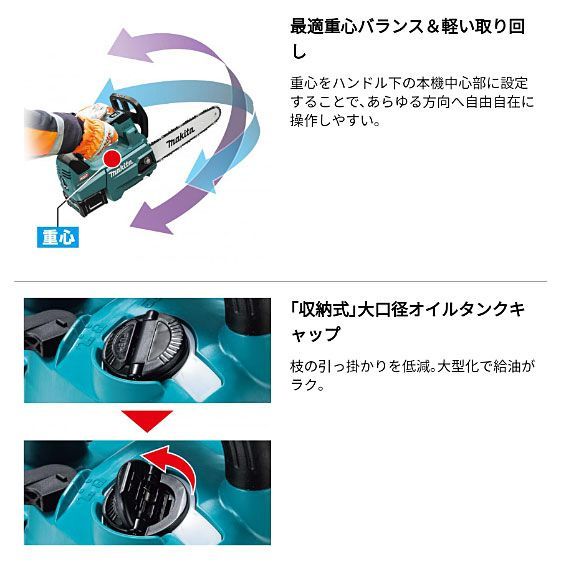 最適重心バランス＆軽い取り回し

重心をハンドル下の本機中心部に設定することで、あらゆる方向へ自由自在に操作しやすい。

makita

makita

重心

「収納式」大口径オイルタンクキャップ

枝の引っ掛かりを低減。大型化で給油がラク。