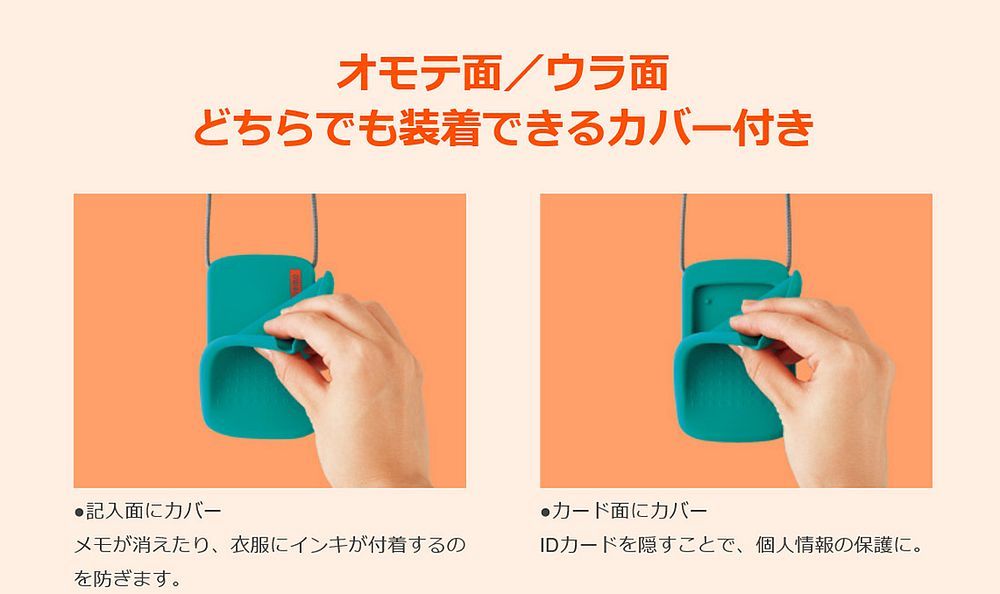 オモテ面／ウラ面
どちらでも装着できるカバー付き

●記入面にカバー
メモが消えたり、衣服にインキが付着するのを防ぎます。

●カード面にカバー
IDカードを隠すことで、個人情報の保護に。