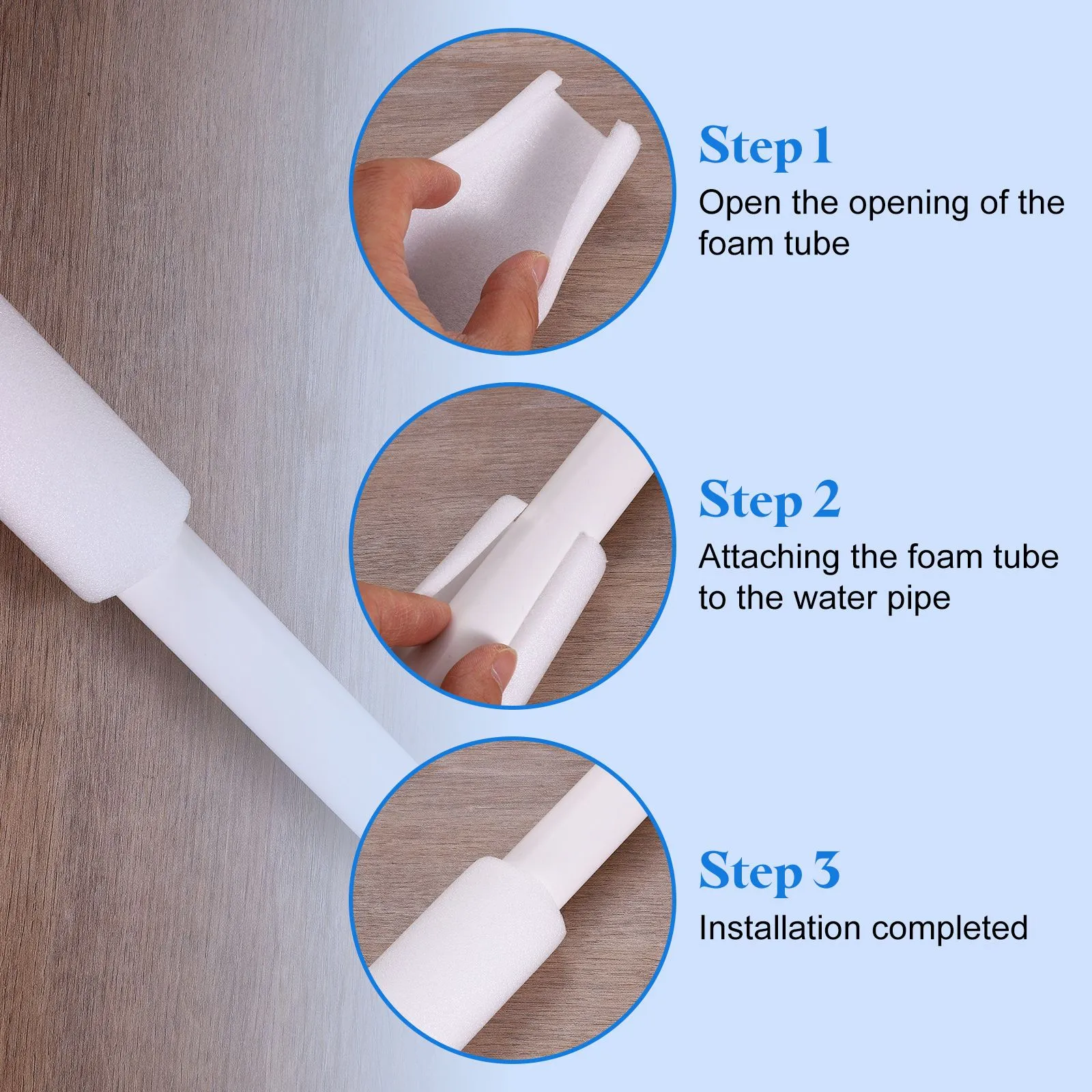 Step 1
Open the opening of the foam tube

Step 2
Attaching the foam tube to the water pipe

Step 3
Installation completed