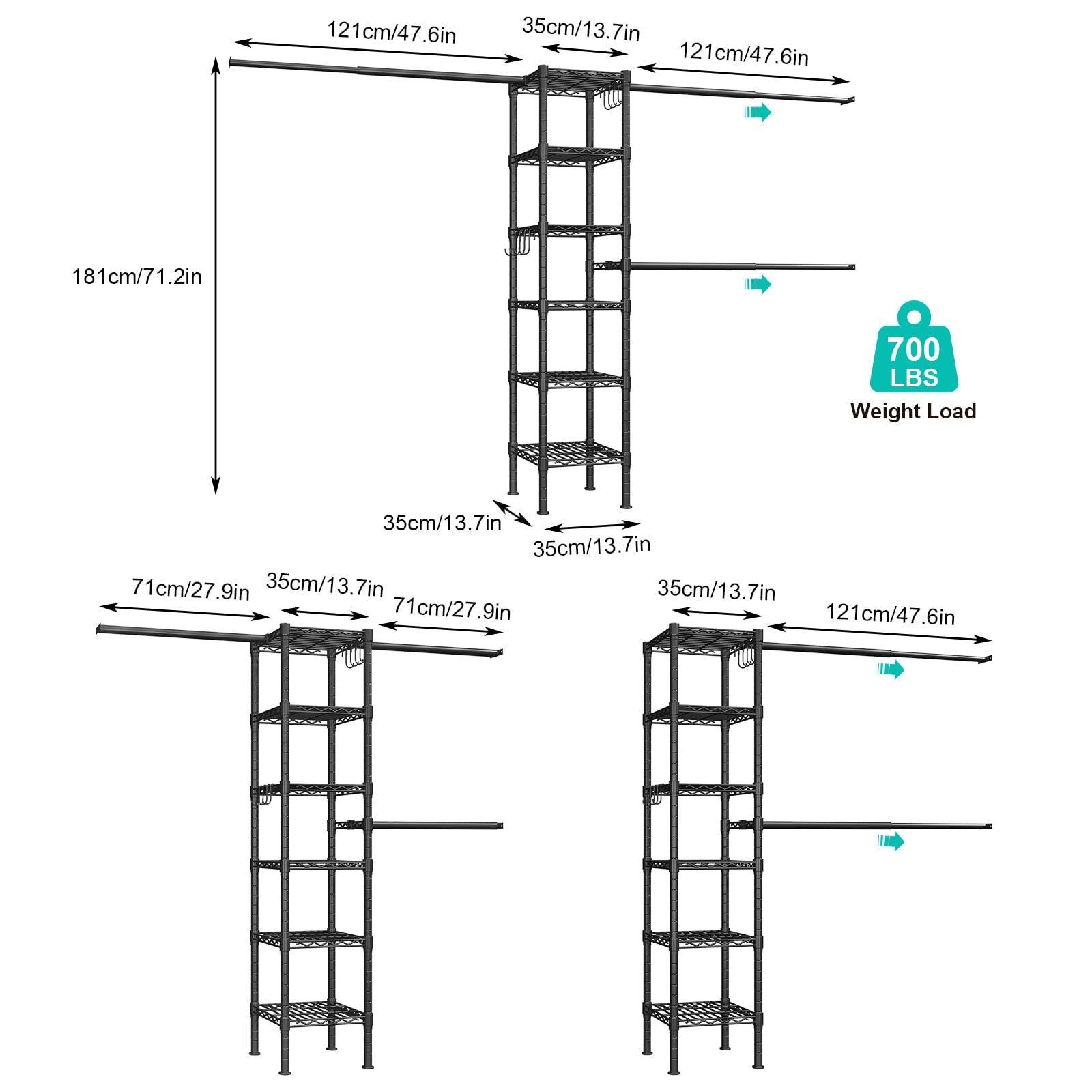 121cm/47.6in

35cm/13.7in

121cm/47.6in

181cm/71.2in

700 LBS

Weight Load

35cm/13.7in

35cm/13.7in

71cm/27.9in

35cm/13.7in

71cm/27.9in

35cm/13.7in

121cm/47.6in