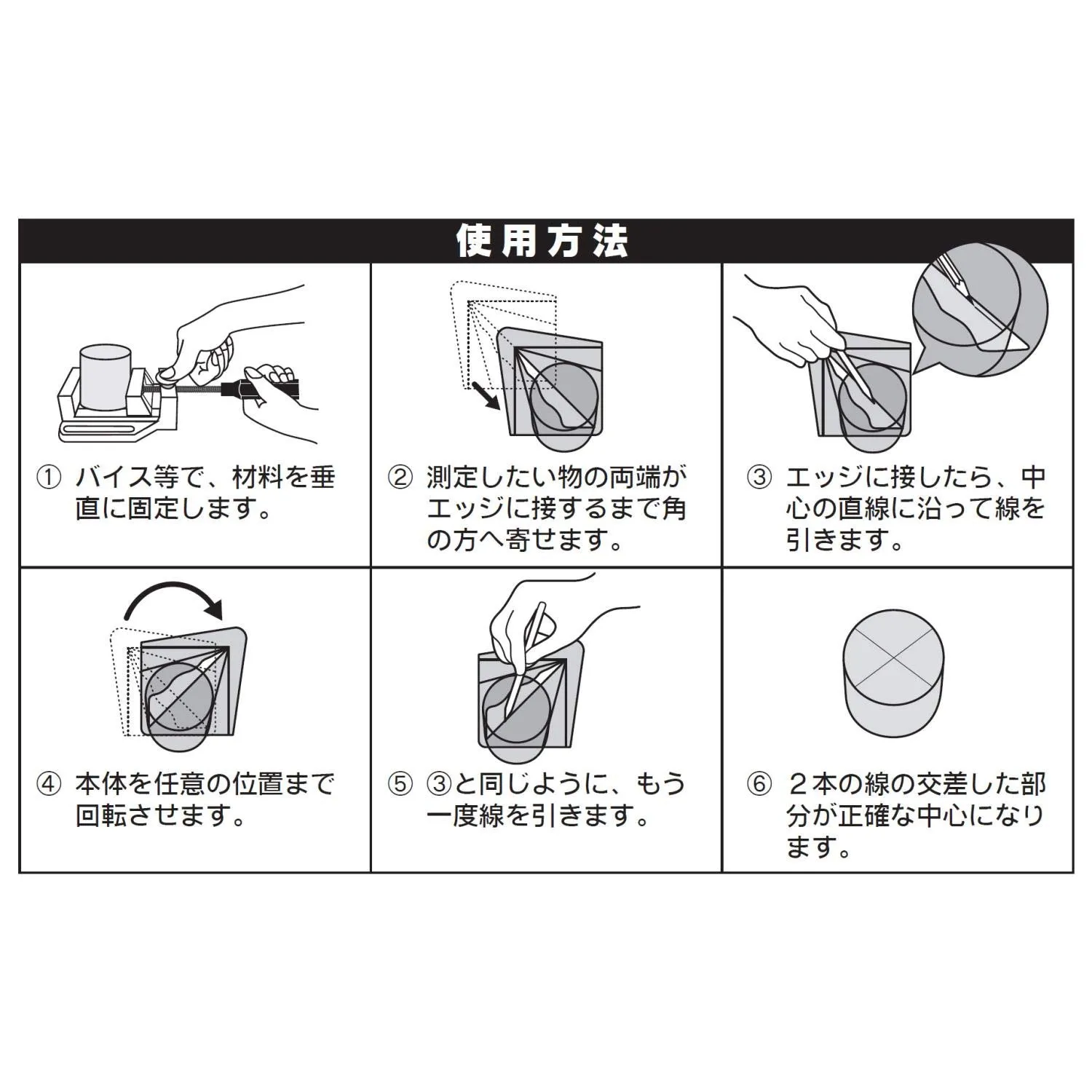 使用方法

① バイス等で、材料を垂直に固定します。

② 測定したい物の両端がエッジに接するまで角の方へ寄せます。

③ エッジに接したら、中心の直線に沿って線を引きます。

④ 本体を任意の位置まで回転させます。

⑤ ③と同じように、もう一度線を引きます。

⑥ ２本の線の交差した部分が正確な中心になります。