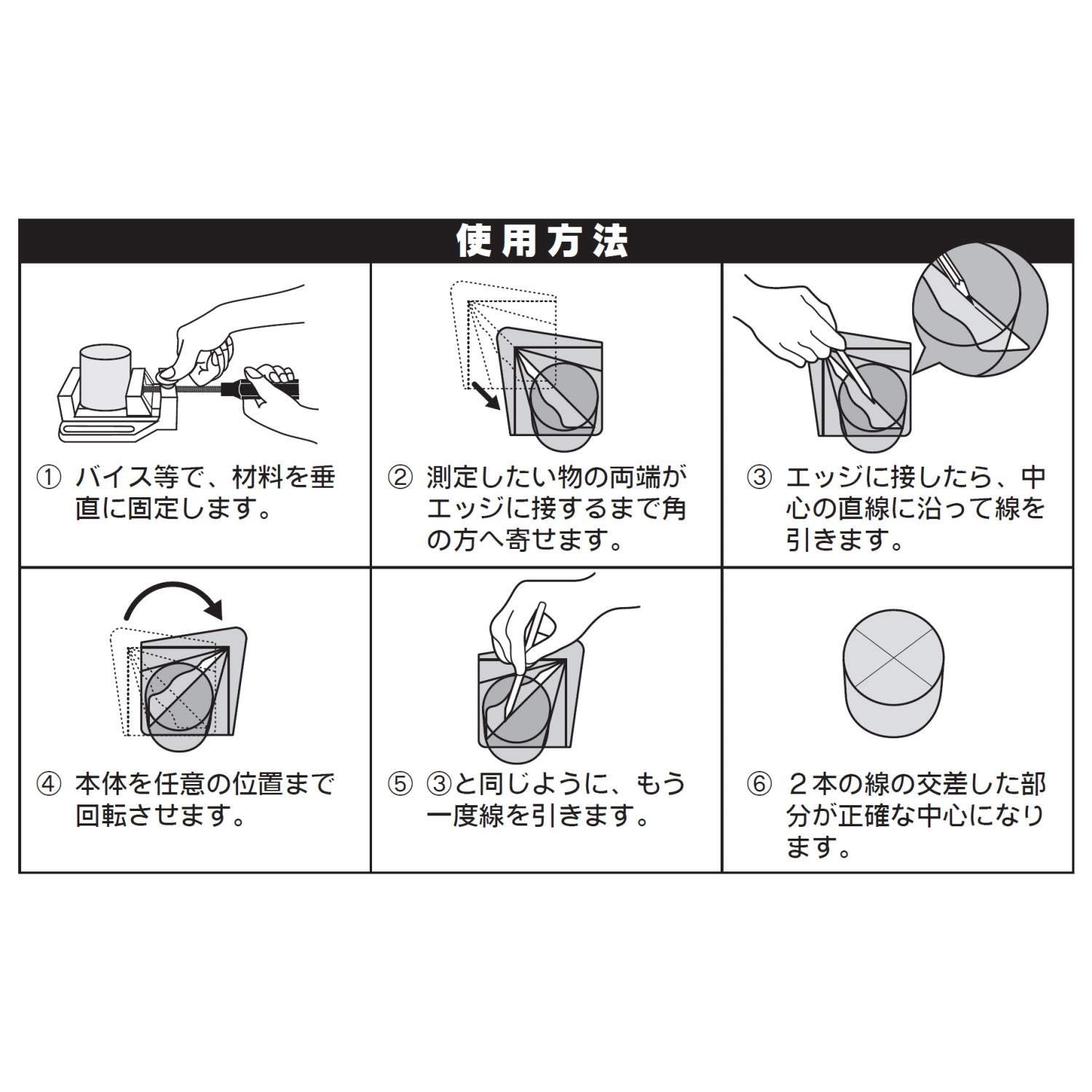 使用方法

① バイス等で、材料を垂直に固定します。

② 測定したい物の両端がエッジに接するまで角の方へ寄せます。

③ エッジに接したら、中心の直線に沿って線を引きます。

④ 本体を任意の位置まで回転させます。

⑤ ③と同じように、もう一度線を引きます。

⑥ ２本の線の交差した部分が正確な中心になります。