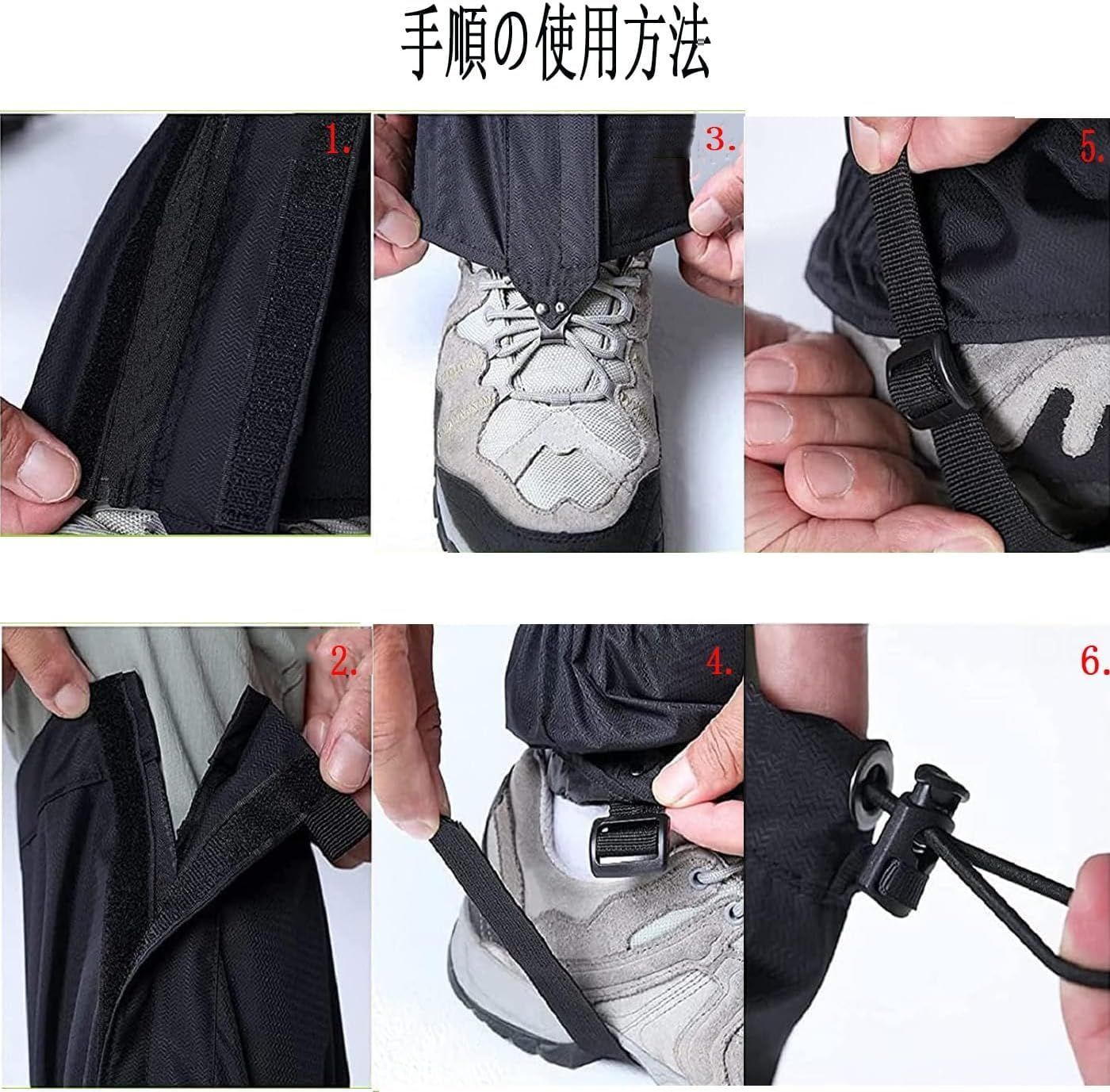 手順の使用方法

1.

3.

5.

2.

4.

6.