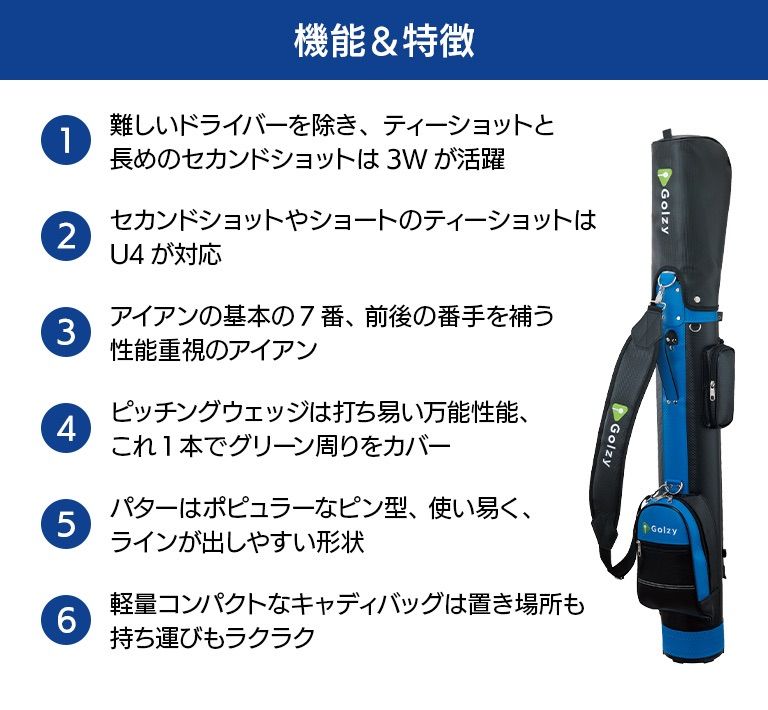 機能＆特徴

1 難しいドライバーを除き、ティーショットと長めのセカンドショットは 3W が活躍

2 セカンドショットやショートのティーショットは U4 が対応

3 アイアンの基本の 7 番、前後の番手を補う性能重視のアイアン

4 ピッチングウェッジは打ち易い万能性能、これ 1 本でグリーン周りをカバー

5 パターはポピュラーなピン型、使い易く、ラインが出しやすい形状

6 軽量コンパクトなキャディバッグは置き場所も持ち運びもラクラク

Golzy

Golzy

Golzy