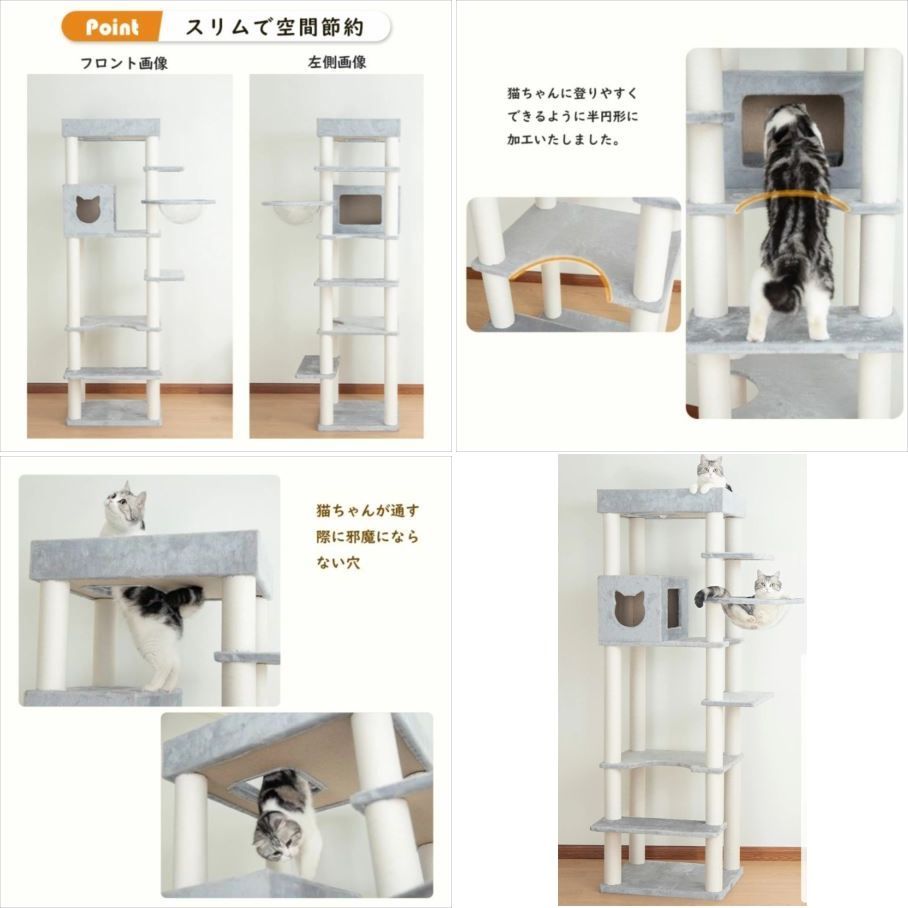 Point スリムで空間節約

フロント画像

左側画像

猫ちゃんに登りやすくできるように半円形に加工いたしました。

猫ちゃんが通す際に邪魔にならない穴