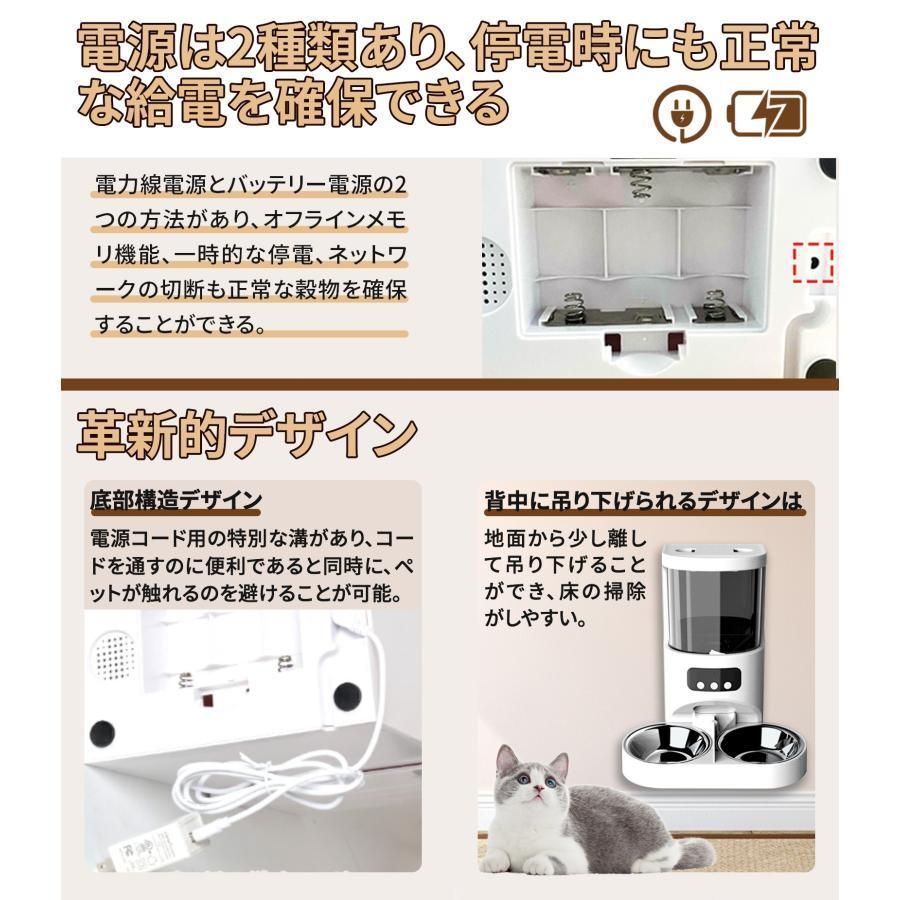 電源は2種類あり、停電時にも正常な給電を確保できる

電力線電源とバッテリー電源の2つの方法があり、オフラインメモリ機能、一時的な停電、ネットワークの切断も正常な穀物を確保することができる。

革新的デザイン

底部構造デザイン

電源コード用の特別な溝があり、コードを通すのに便利であると同時に、ペットが触れるのを避けることが可能。

背中に吊り下げられるデザインは

地面から少し離して吊り下げることができ、床の掃除がしやすい。