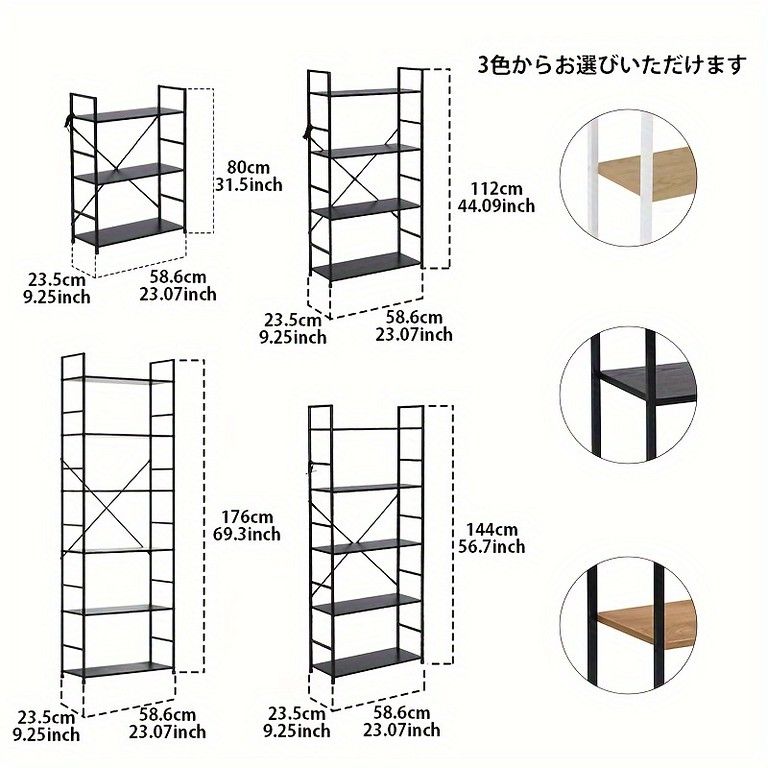 3色からお選びいただけます

80cm
31.5inch

23.5cm
9.25inch

58.6cm
23.07inch

112cm
44.09inch

23.5cm
9.25inch

58.6cm
23.07inch

176cm
69.3inch

23.5cm
9.25inch

58.6cm
23.07inch

144cm
56.7inch

23.5cm
9.25inch

58.6cm
23.07inch