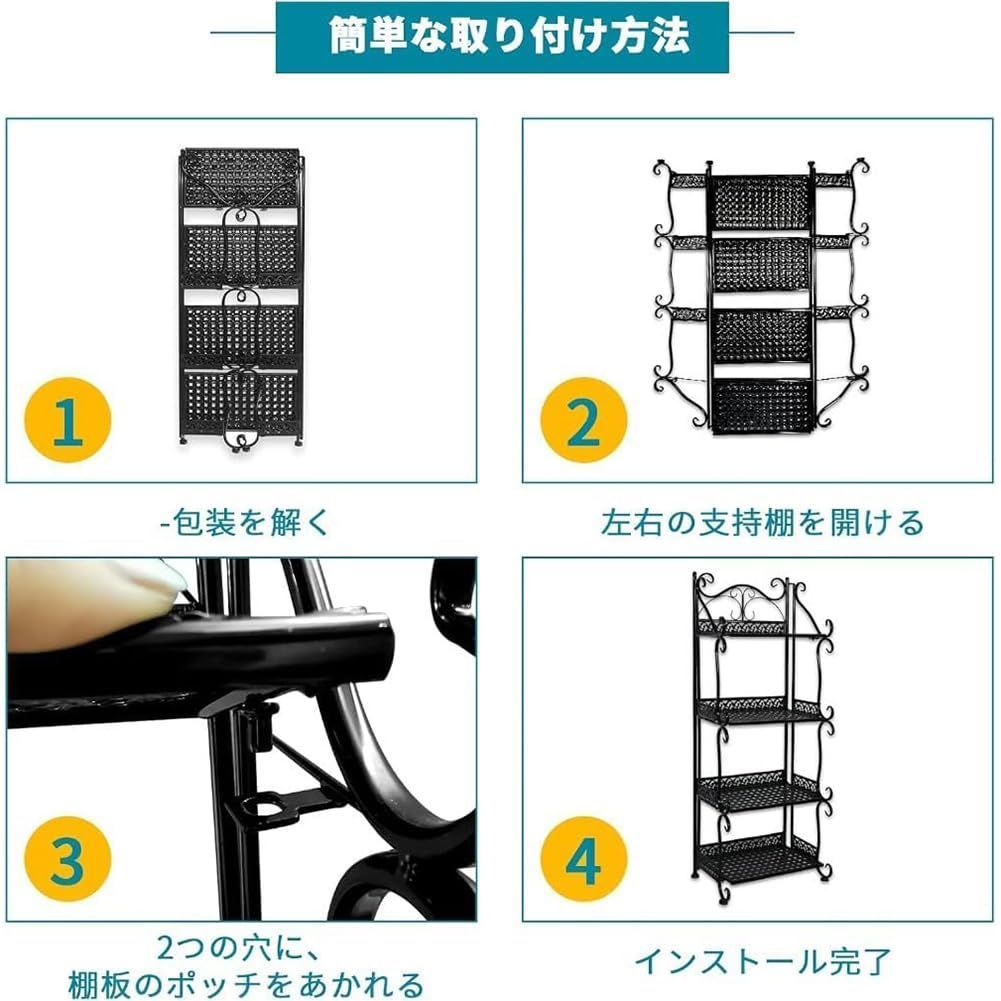 簡単な取り付け方法

1

-包装を解く

2

左右の支持棚を開ける

3

2つの穴に、
棚板のポッチをあかれる

4

インストール完了