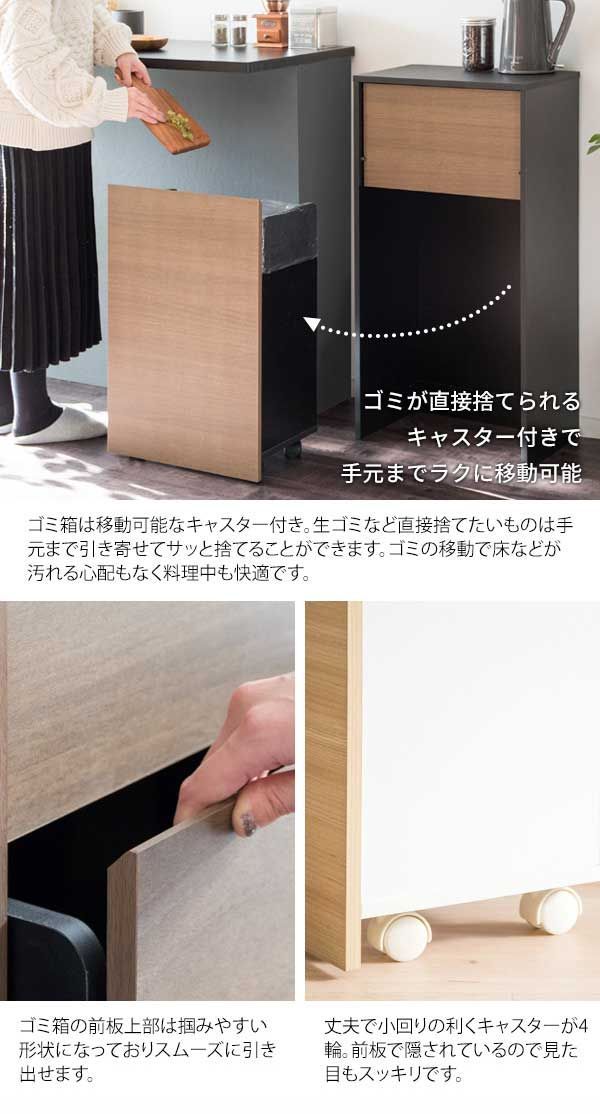 ゴミが直接捨てられる
キャスター付きで
手元までラクに移動可能

ゴミ箱は移動可能なキャスター付き。生ゴミなど直接捨てたいものは手元まで引き寄せてサッと捨てることができます。ゴミの移動で床などが汚れる心配もなく料理中も快適です。

ゴミ箱の前板上部は掴みやすい形状になっておりスムーズに引き出せます。

丈夫で小回りの利くキャスターが4輪。前板で隠されているので見た目もスッキリです。