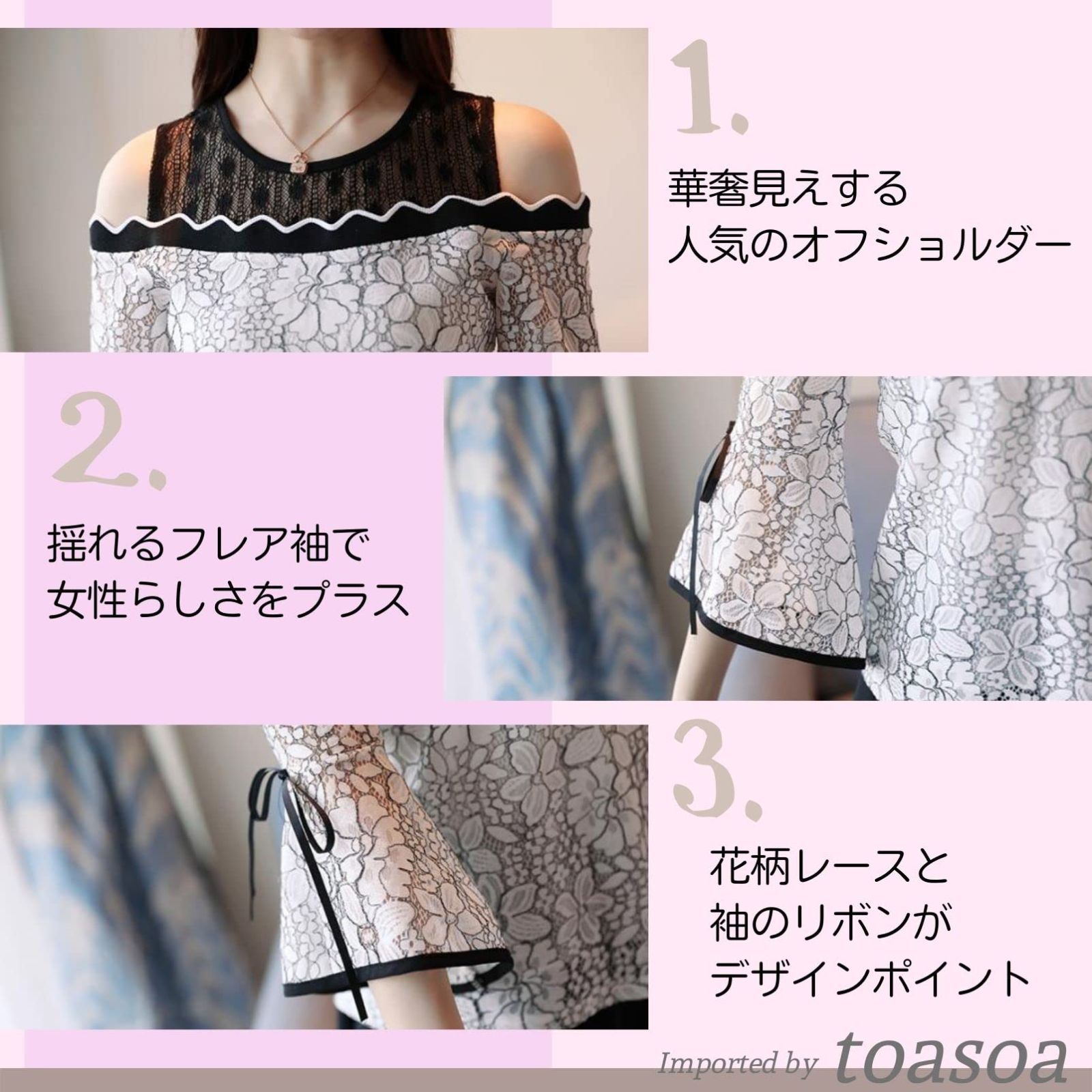 1.

華奢見えする
人気のオフショルダー

2.

揺れるフレア袖で
女性らしさをプラス

3.

花柄レースと
袖のリボンが
デザインポイント

Imported by toasoa