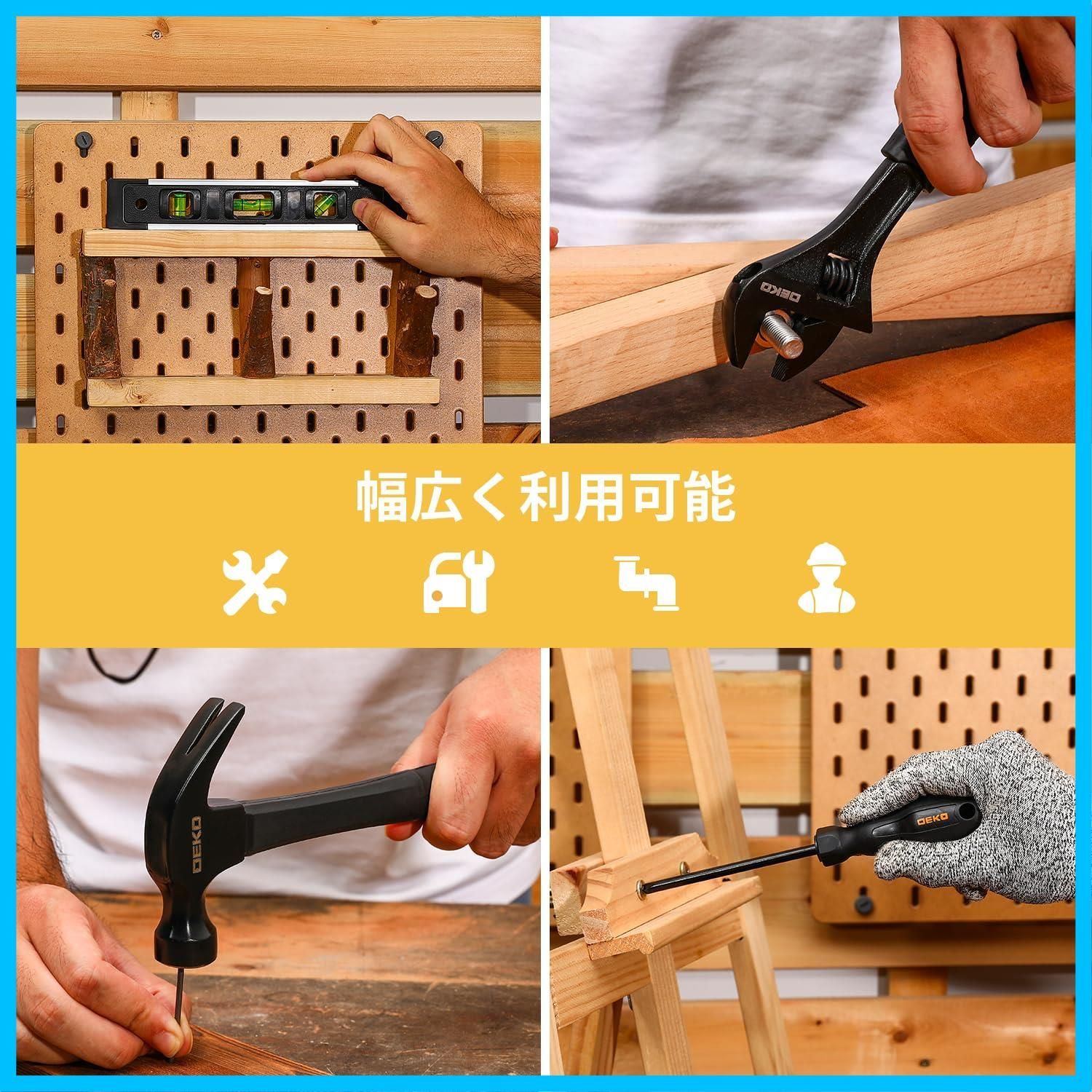 DEKO

幅広く利用可能

DEKO

DEKO