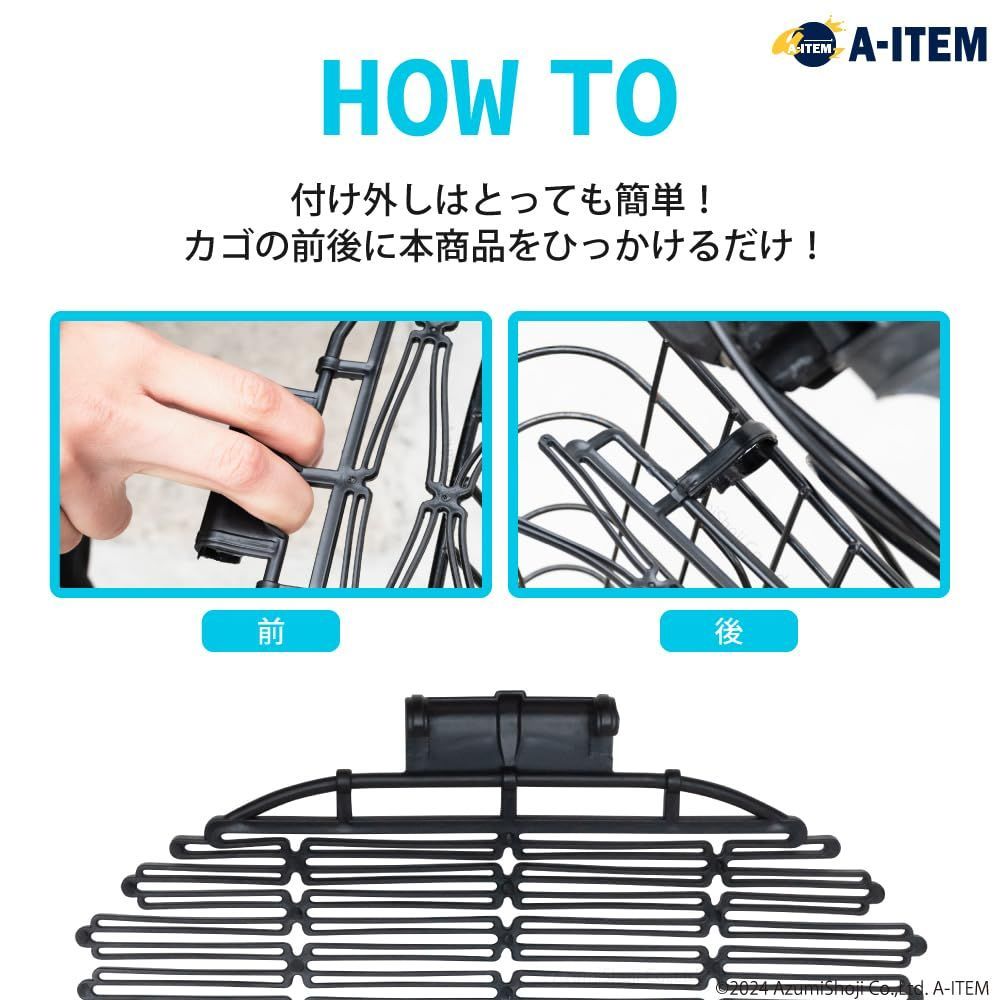 A-ITEM A-ITEM

HOW TO

付け外しはとっても簡単！
カゴの前後に本商品をひっかけるだけ！

前

後

©2024 AzumiShoji Co.,Ltd. A-ITEM