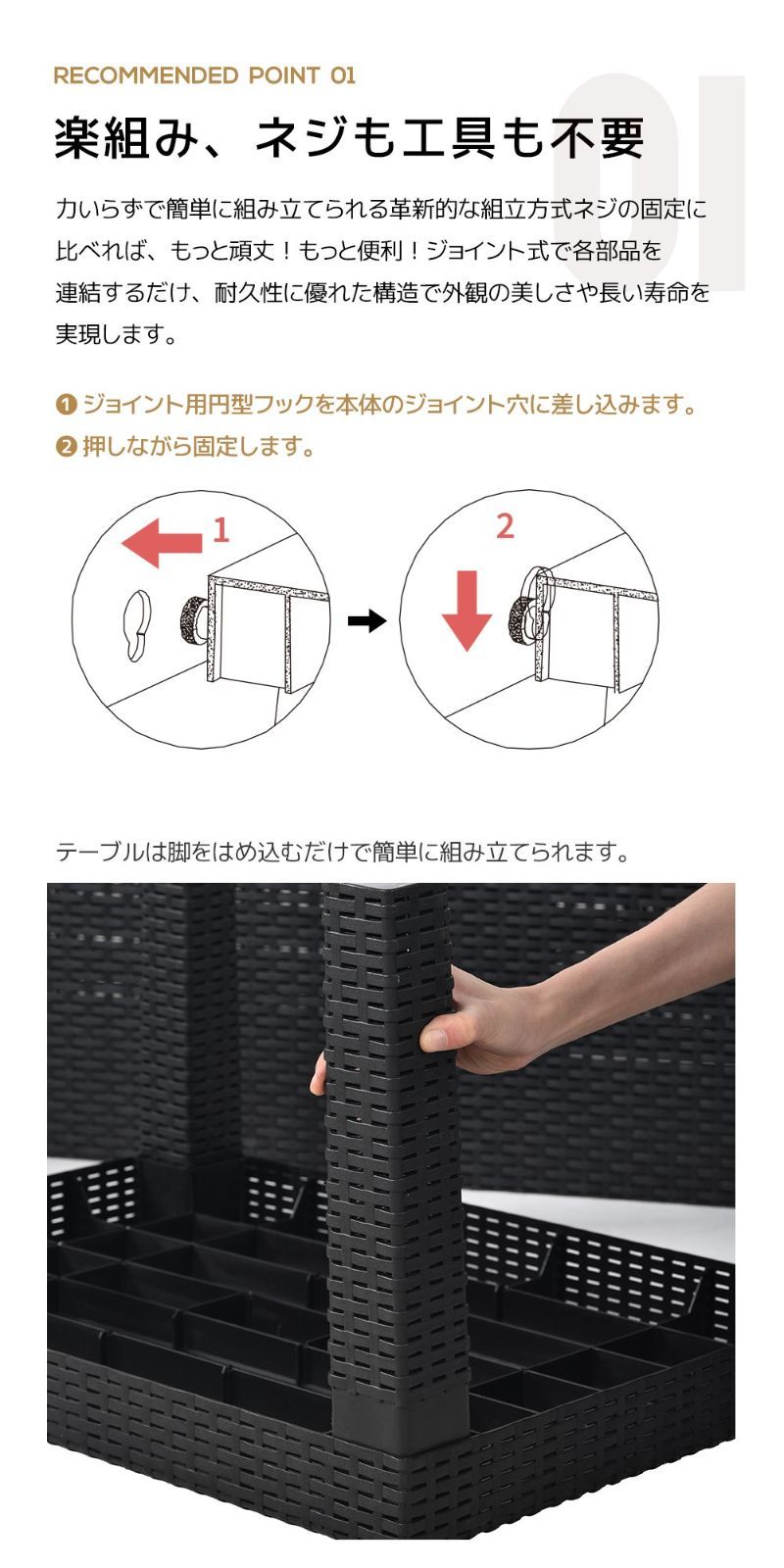 RECOMMENDED POINT 01

01

楽組み、ネジも工具も不要

力いらずで簡単に組み立てられる革新的な組立方式ネジの固定に比べれば、もっと頑丈！もっと便利！ジョイント式で各部品を連結するだけ、耐久性に優れた構造で外観の美しさや長い寿命を実現します。

❶ ジョイント用円型フックを本体のジョイント穴に差し込みます。
❷ 押しながら固定します。

1

2

テーブルは脚をはめ込むだけで簡単に組み立てられます。