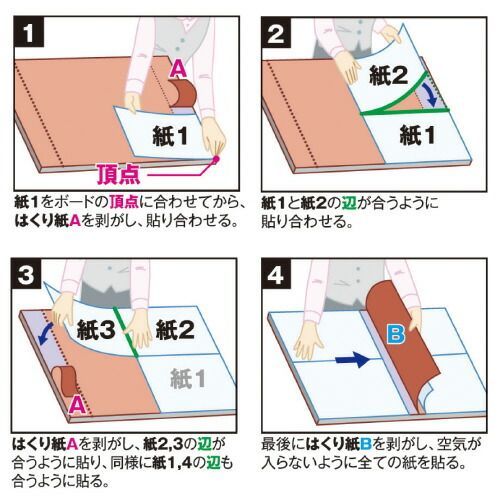 1

A

紙1

頂点

紙1をボードの頂点に合わせてから、はくり紙Aを剥がし、貼り合わせる。

2

紙2

紙1

紙1と紙2の辺が合うように貼り合わせる。

3

紙3

紙2

紙1

A

はくり紙Aを剥がし、紙2,3の辺が合うように貼り、同様に紙1,4の辺も合うように貼る。

4

B

最後にはくり紙Bを剥がし、空気が入らないように全ての紙を貼る。