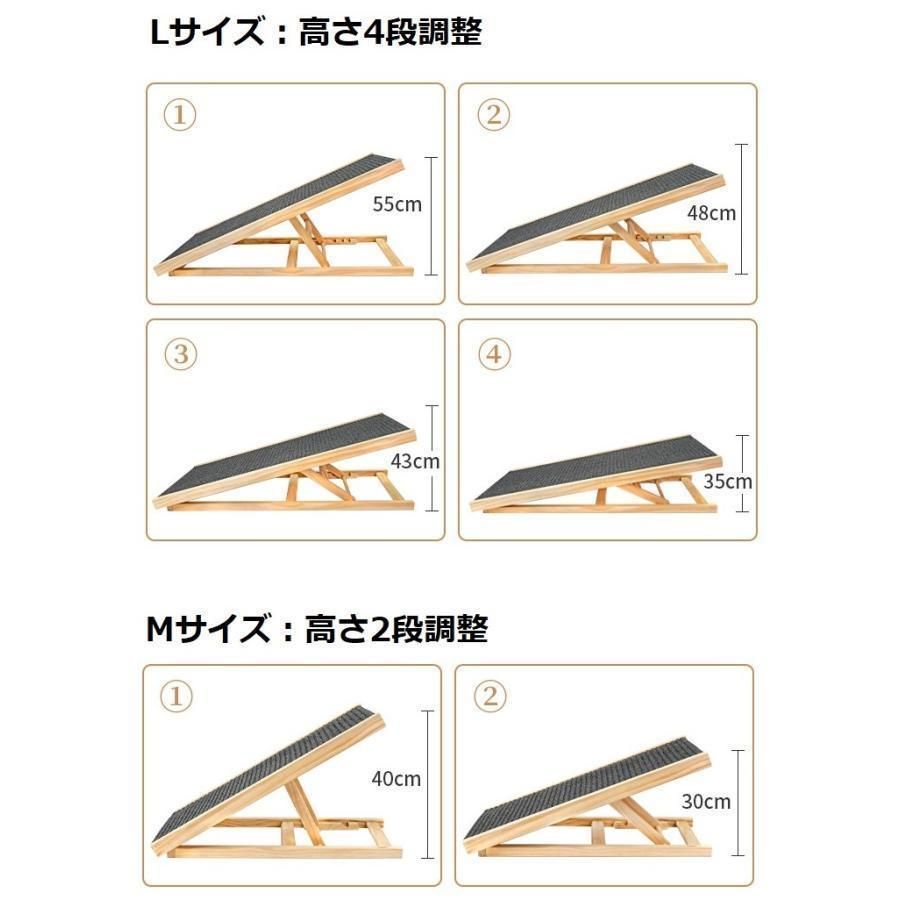 Lサイズ：高さ4段調整

①

55cm

②

48cm

③

43cm

④

35cm

Mサイズ：高さ2段調整

①

40cm

②

30cm