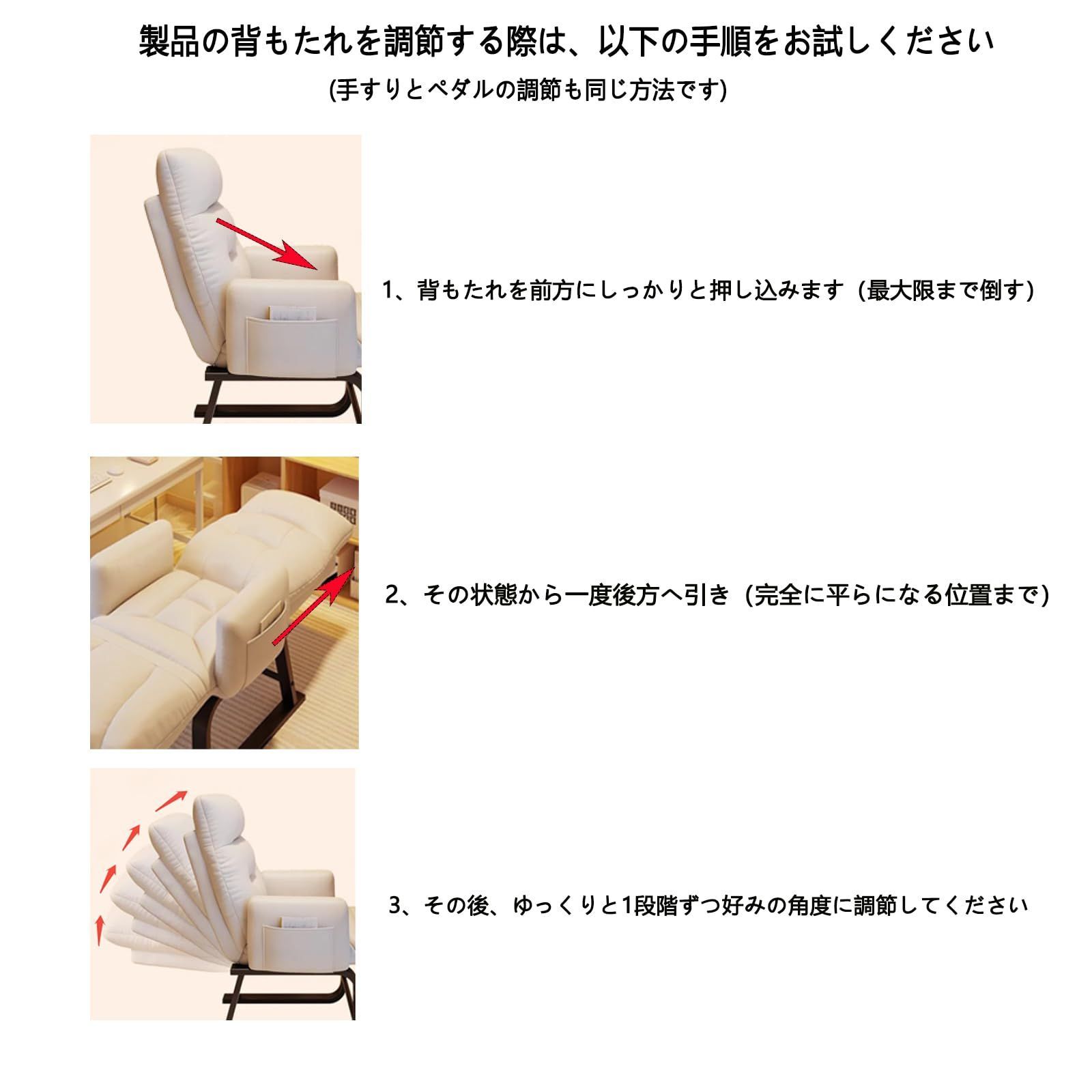 製品の背もたれを調節する際は、以下の手順をお試しください

(手すりとペダルの調節も同じ方法です)

1、背もたれを前方にしっかりと押し込みます（最大限まで倒す）

2、その状態から一度後方へ引き（完全に平らになる位置まで）

3、その後、ゆっくりと1段階ずつ好みの角度に調節してください