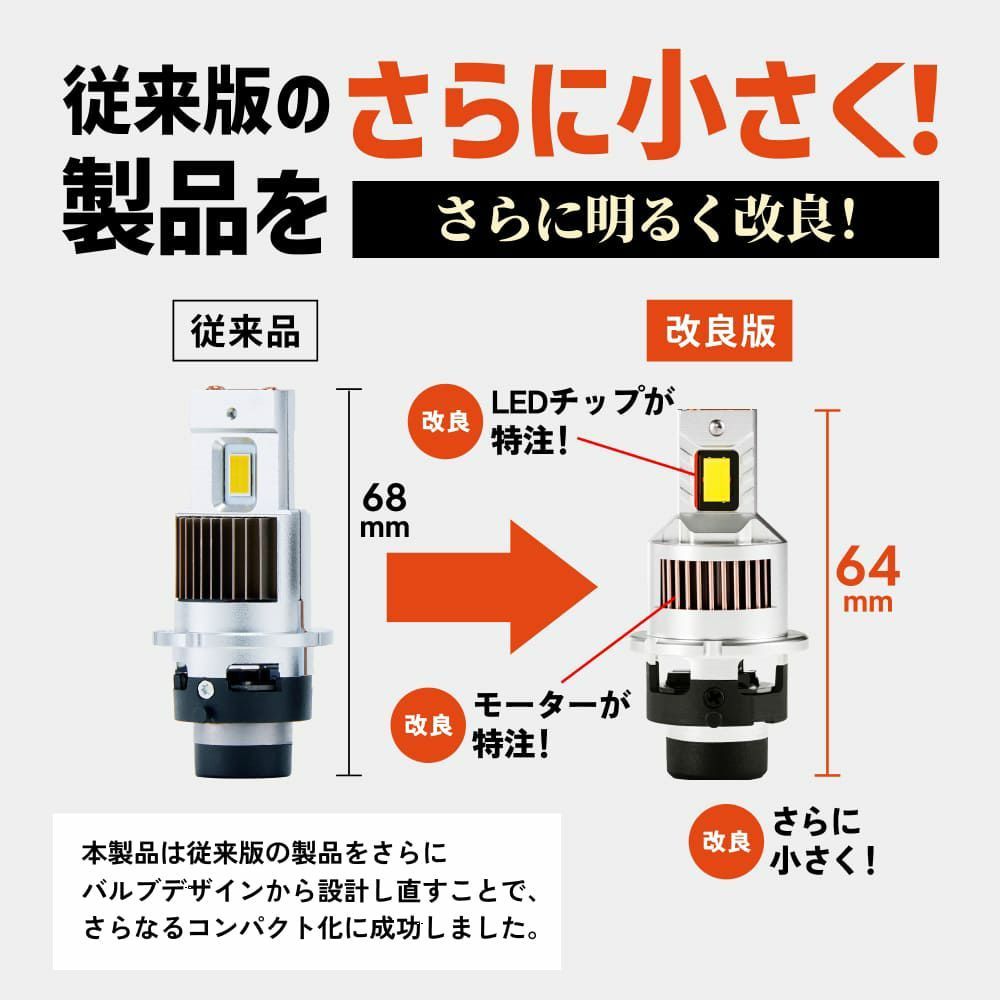 従来版の製品を
さらに小さく!
さらに明るく改良!

従来品

68 mm

改良版

改良 LEDチップが特注!

64 mm

改良 モーターが特注!

改良 さらに小さく!

本製品は従来版の製品をさらにバルブデザインから設計し直すことで、さらなるコンパクト化に成功しました。