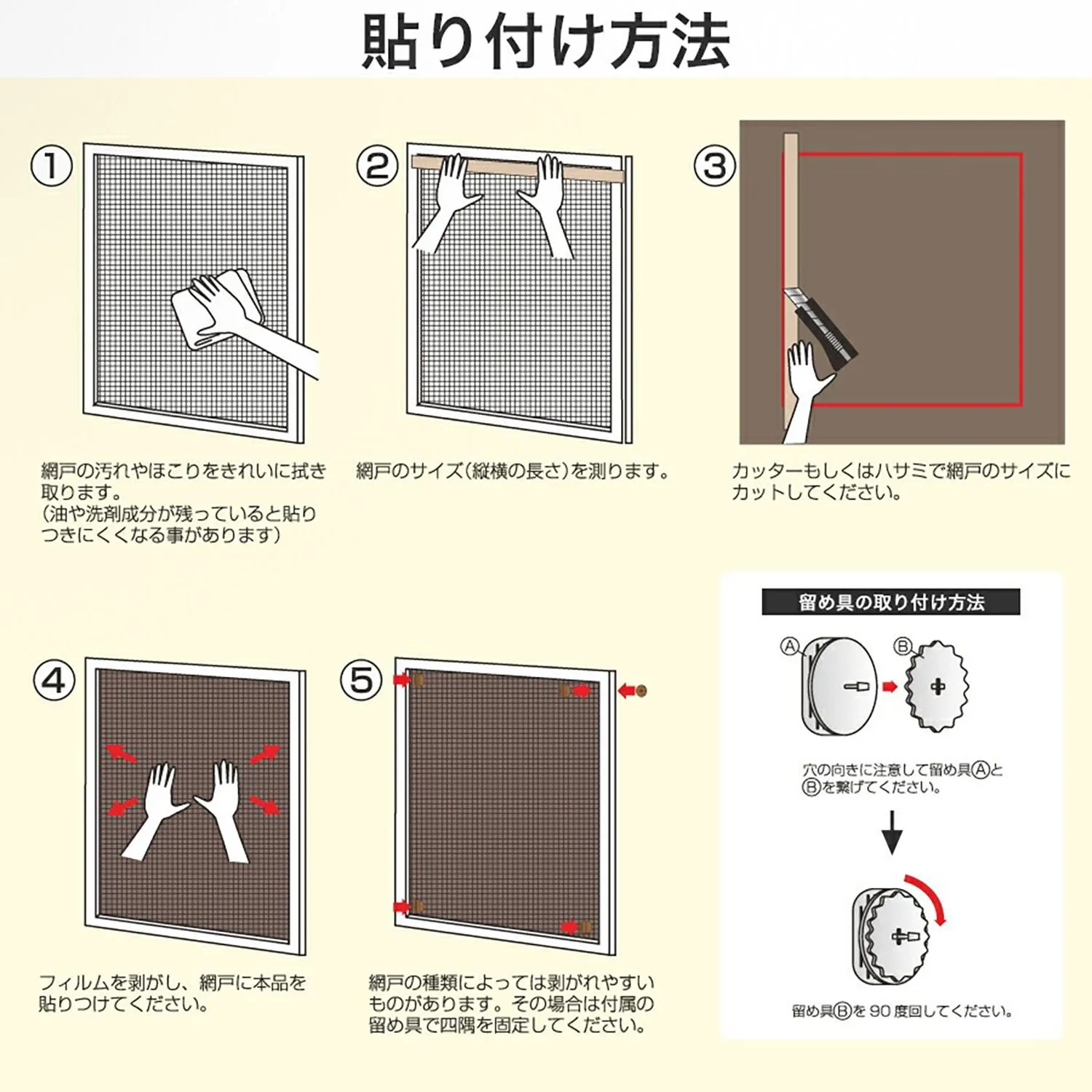 貼り付け方法

①
網戸の汚れやほこりをきれいに拭き取ります。
(油や洗剤成分が残っていると貼りつきにくくなる事があります)

②
網戸のサイズ(縦横の長さ)を測ります。

③
カッターもしくはハサミで網戸のサイズにカットしてください。

④
フィルムを剥がし、網戸に本品を貼りつけてください。

⑤
網戸の種類によっては剥がれやすいものがあります。その場合は付属の留め具で四隅を固定してください。

留め具の取り付け方法
Ⓐ Ⓑ
穴の向きに注意して留め具Ⓐと Ⓑを繋げてください。
留め具Ⓑを 90 度回してください。