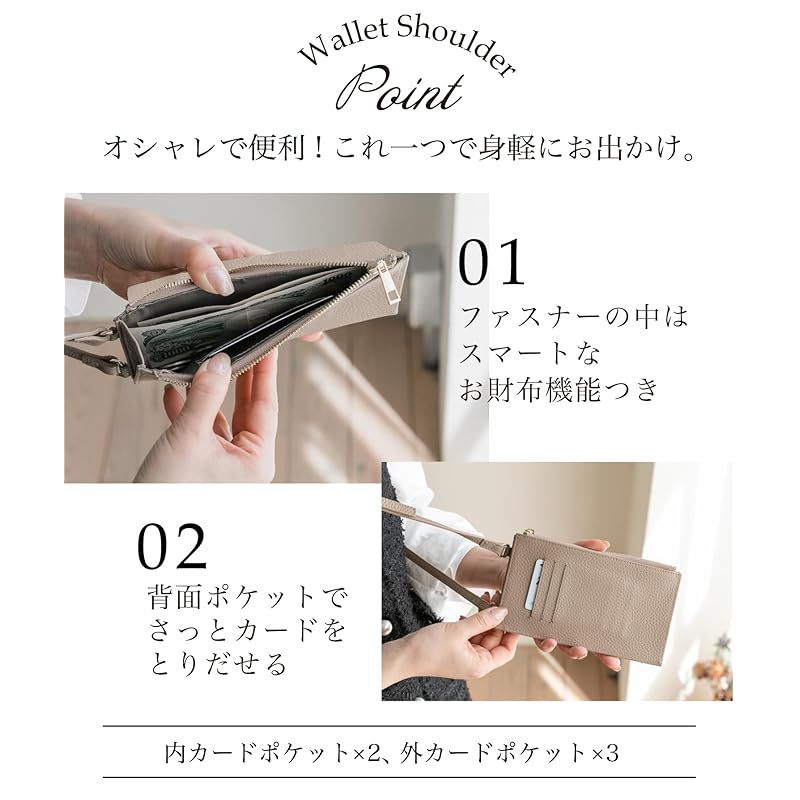 Wallet Shoulder
Point

オシャレで便利！これ一つで身軽にお出かけ。

01
ファスナーの中は
スマートな
お財布機能つき

02
背面ポケットで
さっとカードを
とりだせる

内カードポケット×2、外カードポケット×3