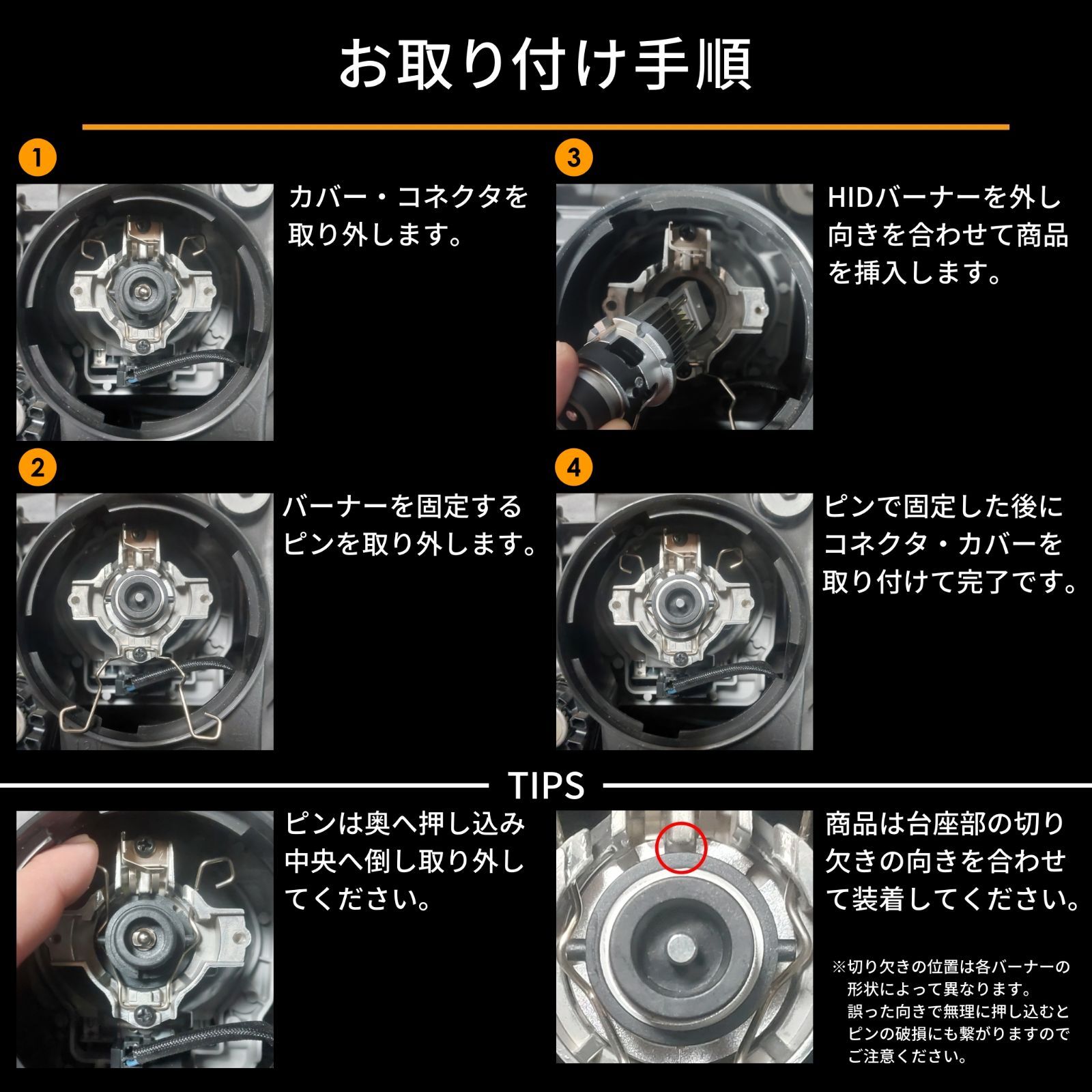 お取り付け手順

1
カバー・コネクタを取り外します。

2
バーナーを固定するピンを取り外します。

3
HIDバーナーを外し向きを合わせて商品を挿入します。

4
ピンで固定した後にコネクタ・カバーを取り付けて完了です。

TIPS

ピンは奥へ押し込み中央へ倒し取り外してください。

商品は台座部の切り欠きの向きを合わせて装着してください。

※切り欠きの位置は各バーナーの形状によって異なります。誤った向きで無理に押し込むとピンの破損にも繋がりますのでご注意ください。