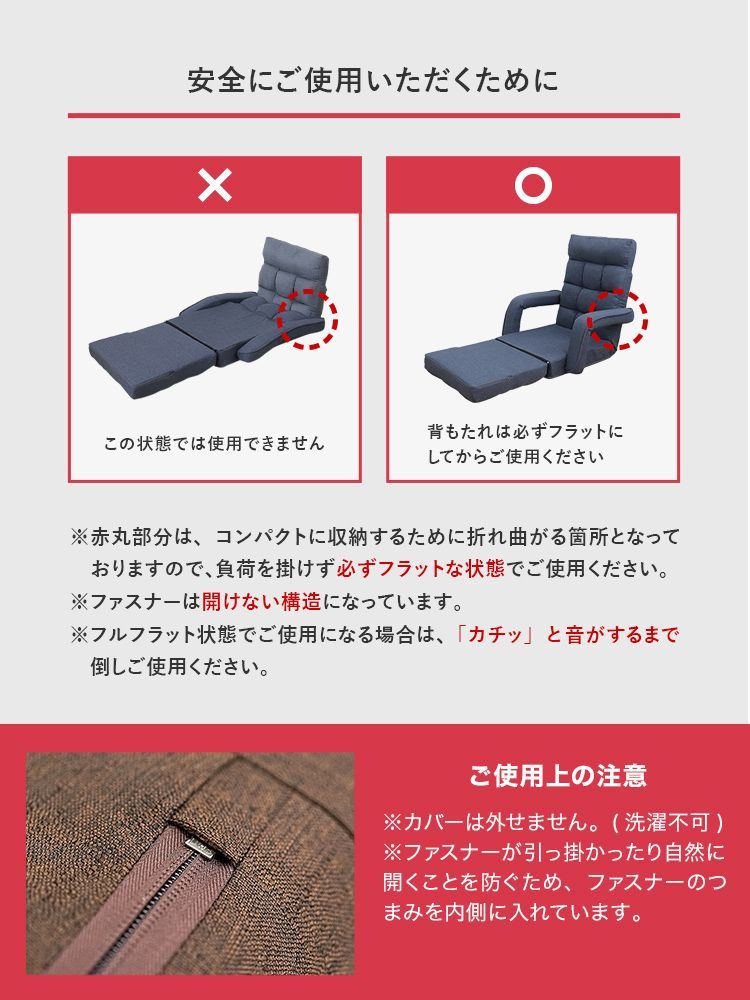 安全にご使用いただくために

×

この状態では使用できません

○

背もたれは必ずフラットにしてからご使用ください

※赤丸部分は、コンパクトに収納するために折れ曲がる箇所となっておりますので、負荷を掛けず必ずフラットな状態でご使用ください。
※ファスナーは開けない構造になっています。
※フルフラット状態でご使用になる場合は、「カチッ」と音がするまで倒しご使用ください。

ご使用上の注意

※カバーは外せません。( 洗濯不可 )
※ファスナーが引っ掛かったり自然に開くことを防ぐため、ファスナーのつまみを内側に入れています。