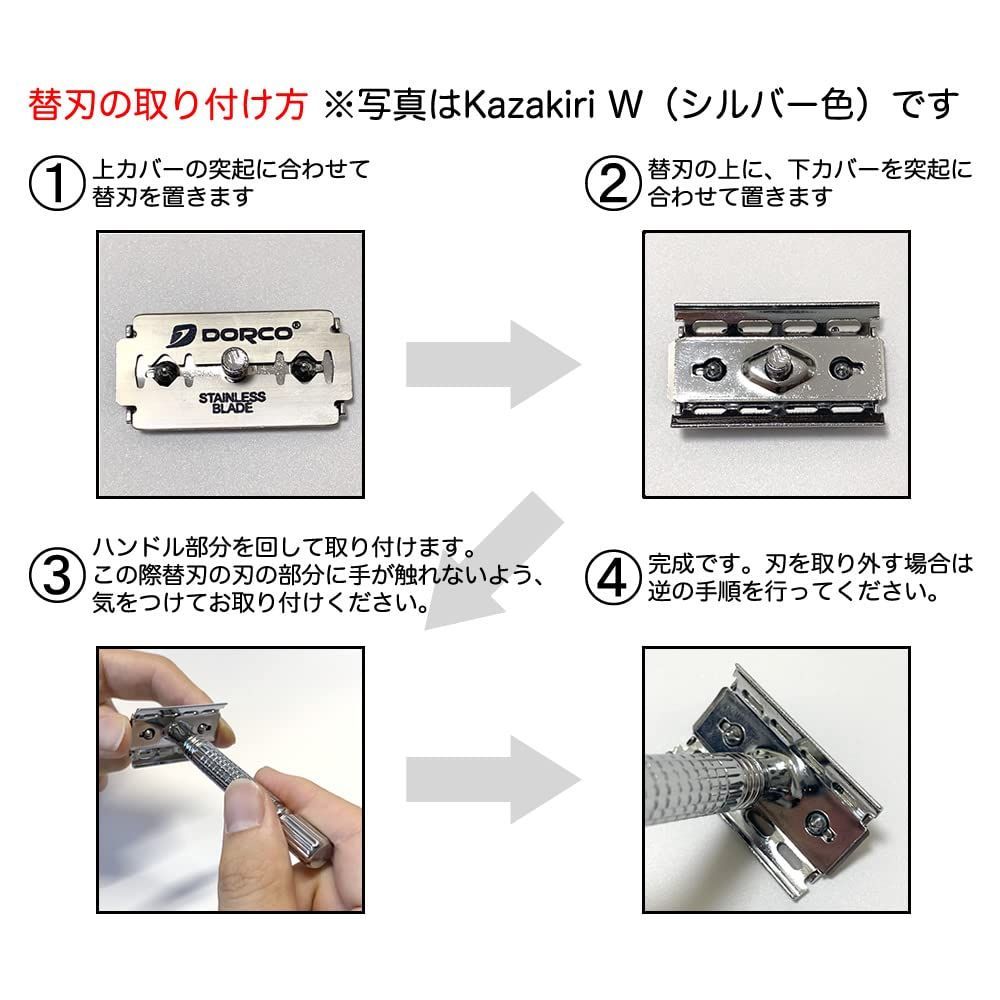 替刃の取り付け方 ※写真はKazakiri W（シルバー色）です

① 上カバーの突起に合わせて替刃を置きます

DORCO®
STAINLESS BLADE

② 替刃の上に、下カバーを突起に合わせて置きます

③ ハンドル部分を回して取り付けます。この際替刃の刃の部分に手が触れないよう、気をつけてお取り付けください。

④ 完成です。刃を取り外す場合は逆の手順を行ってください。