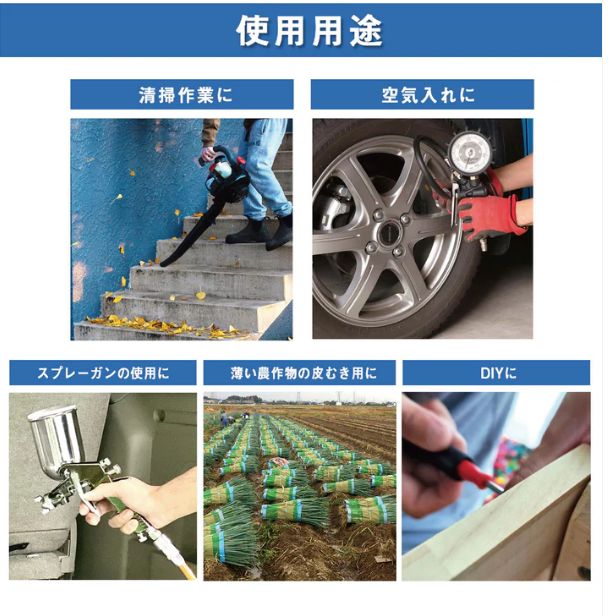 使用用途

清掃作業に

空気入れに

スプレーガンの使用に

薄い農作物の皮むき用に

DIYに