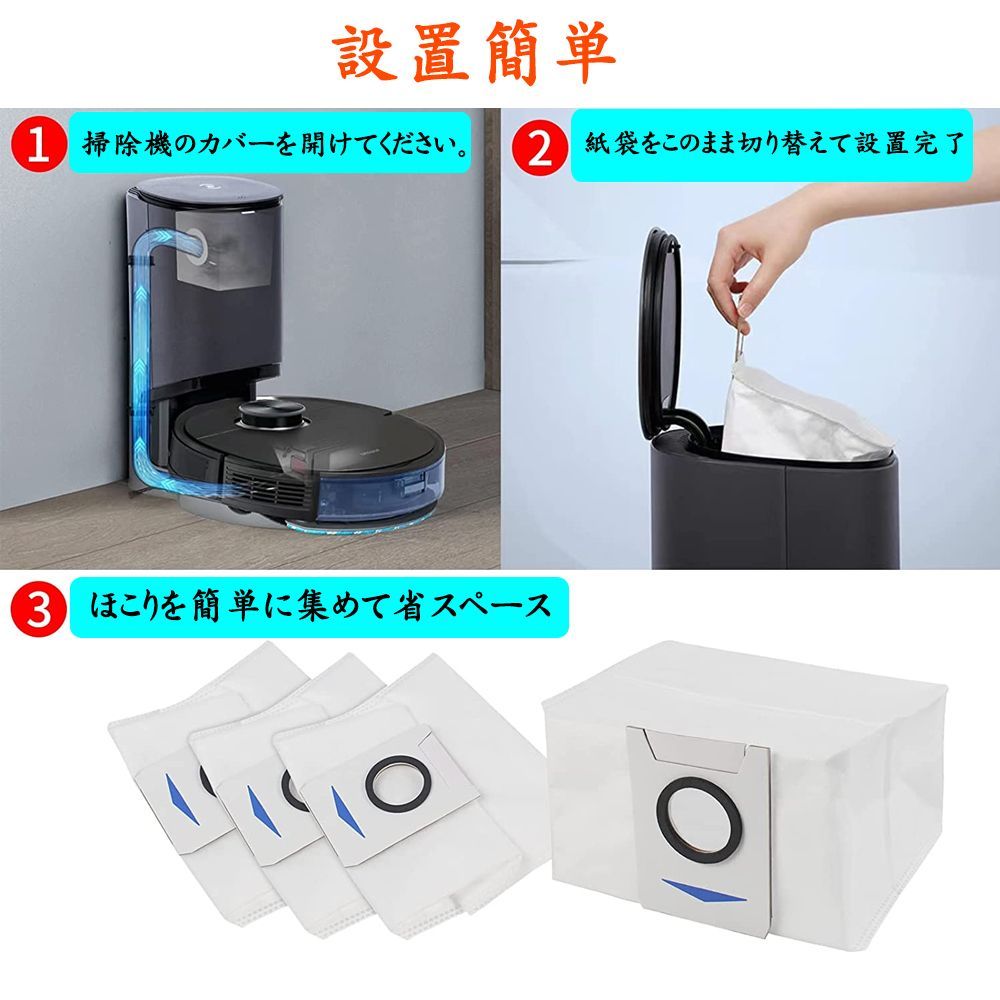 設置簡単

1 掃除機のカバーを開けてください。

2 紙袋をこのまま切り替えて設置完了

3 ほこりを簡単に集めて省スペース